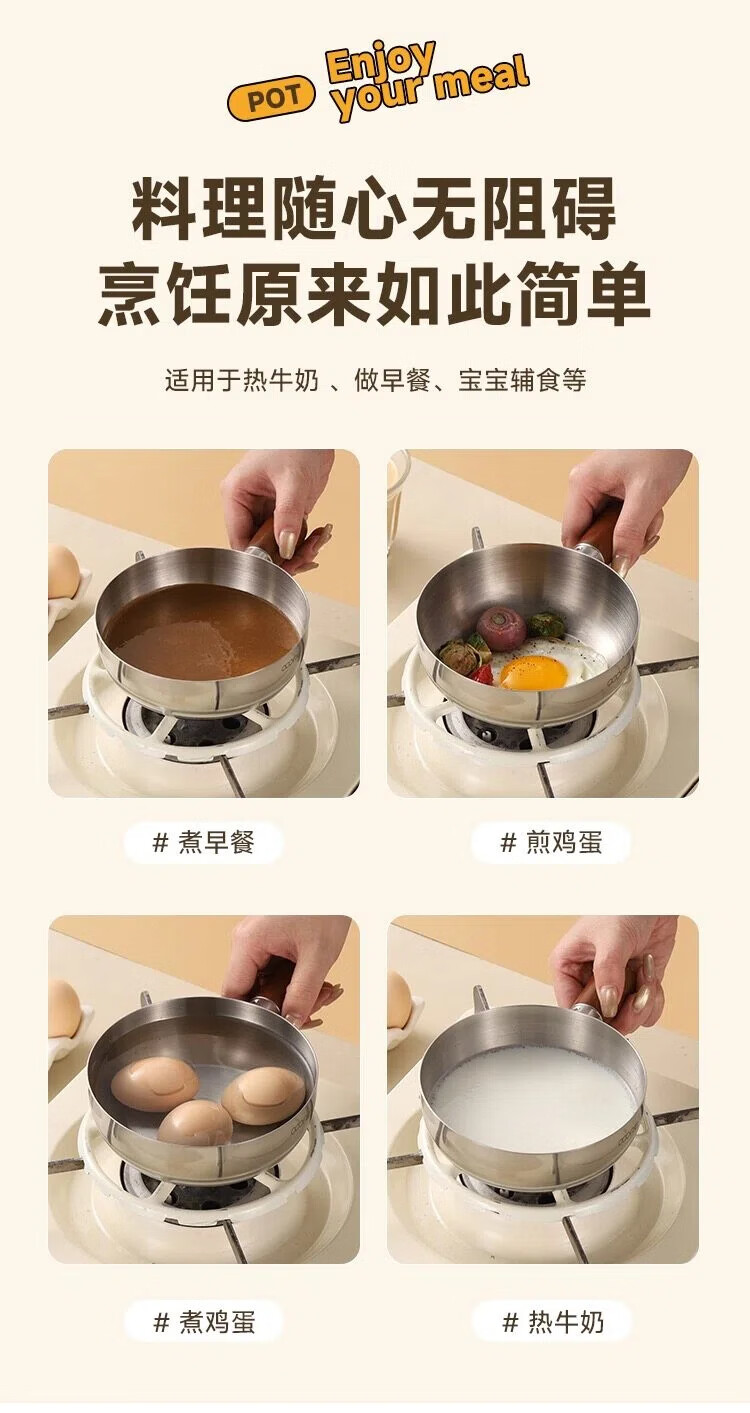 POT Enjoy your meal

料理随心无阻碍
烹饪原来如此简单

适用于热牛奶 、做早餐、宝宝辅食等

# 煮早餐

# 煎鸡蛋

# 煮鸡蛋

# 热牛奶