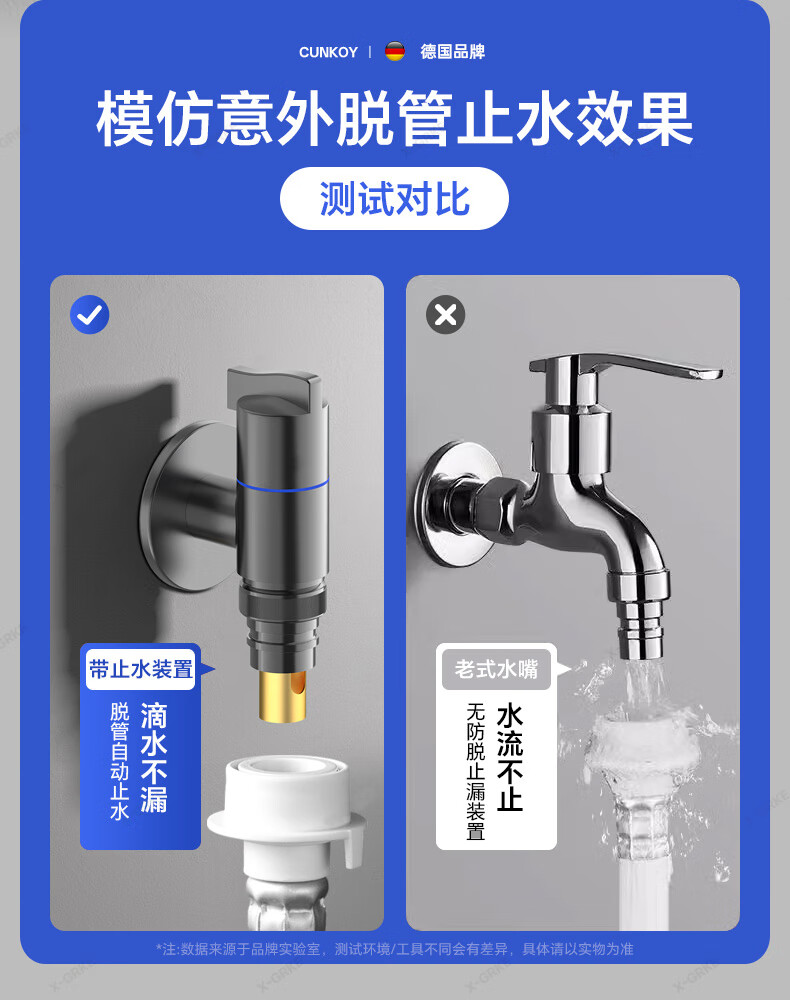 CUNKOY | 德国品牌

模仿意外脱管止水效果

测试对比

带止水装置

滴水不漏

脱管自动止水

老式水嘴

水流不止

无防脱止漏装置

*注:数据来源于品牌实验室，测试环境/工具不同会有差异，具体请以实物为准