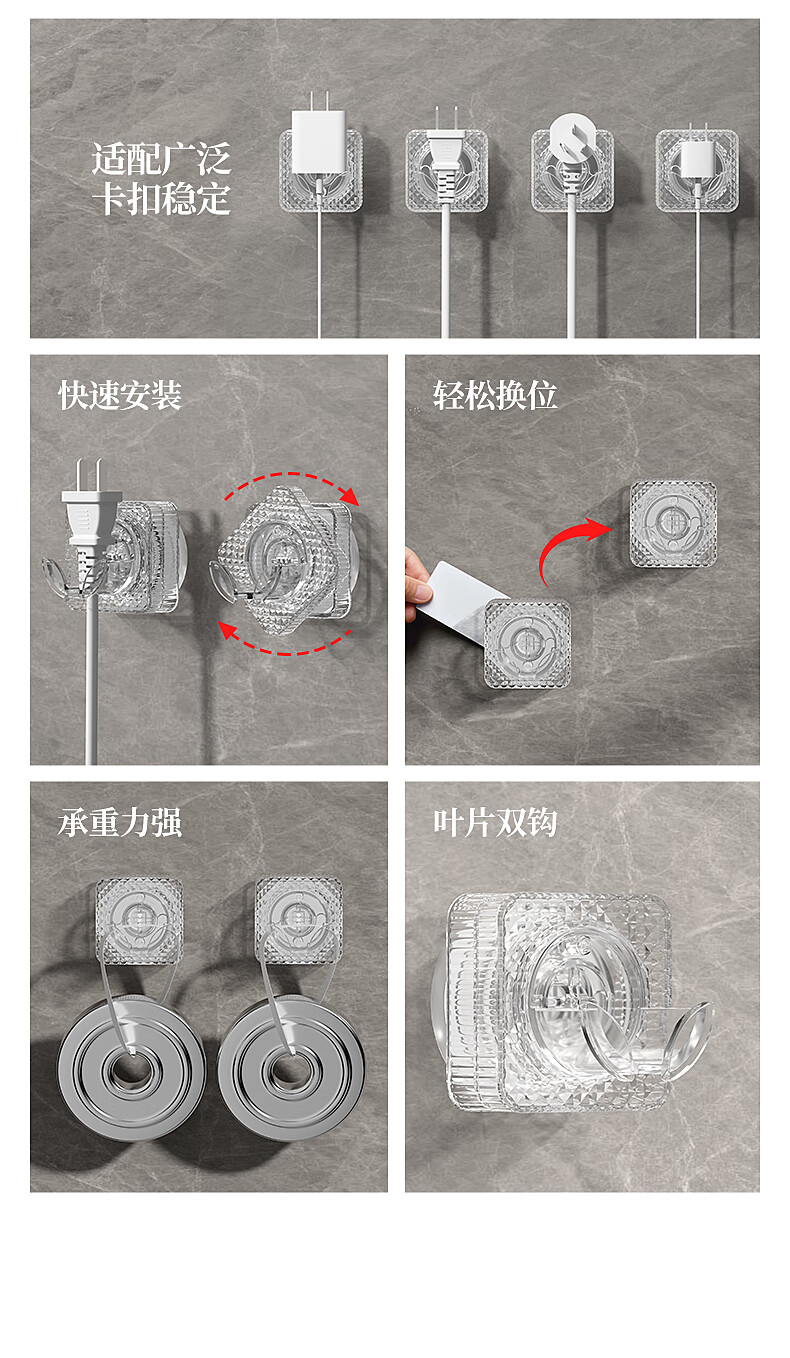 适配广泛
卡扣稳定

快速安装

轻松换位

承重力强

叶片双钩