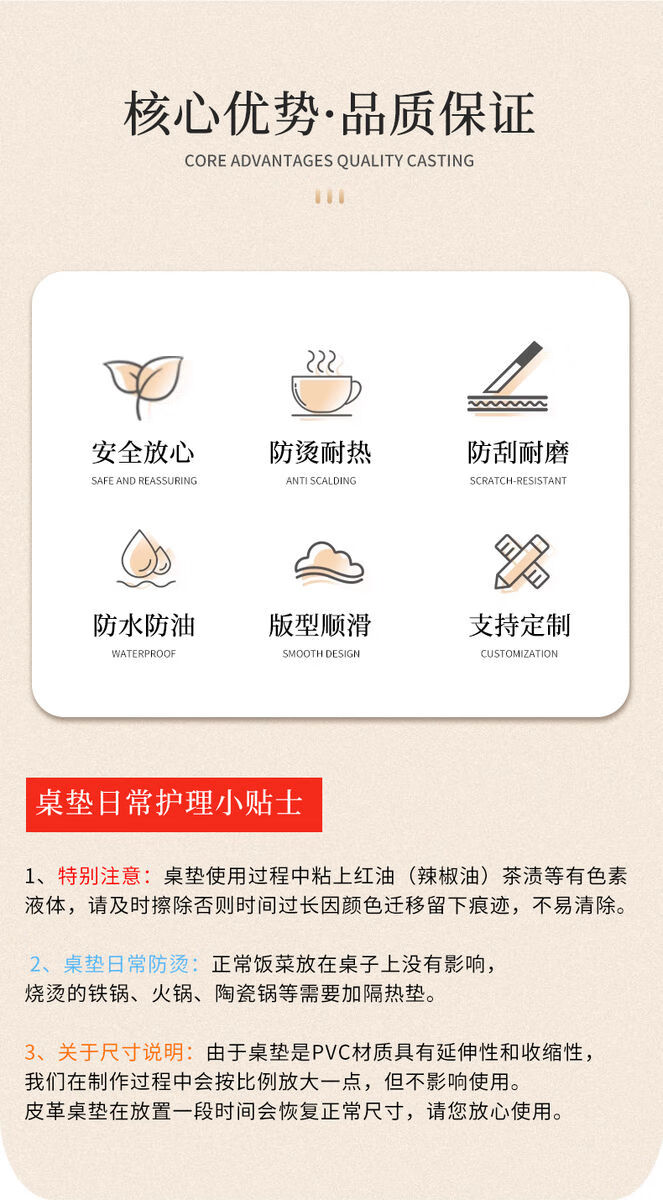 核心优势·品质保证

CORE ADVANTAGES QUALITY CASTING

安全放心
SAFE AND REASSURING

防烫耐热
ANTI SCALDING

防刮耐磨
SCRATCH-RESISTANT

防水防油
WATERPROOF

版型顺滑
SMOOTH DESIGN

支持定制
CUSTOMIZATION

桌垫日常护理小贴士

1、特别注意：桌垫使用过程中粘上红油（辣椒油）茶渍等有色素液体，请及时擦除否则时间过长因颜色迁移留下痕迹，不易清除。

2、桌垫日常防烫：正常饭菜放在桌子上没有影响，烧烫的铁锅、火锅、陶瓷锅等需要加隔热垫。

3、关于尺寸说明：由于桌垫是PVC材质具有延伸性和收缩性，我们在制作过程中会按比例放大一点，但不影响使用。皮革桌垫在放置一段时间会恢复正常尺寸，请您放心使用。