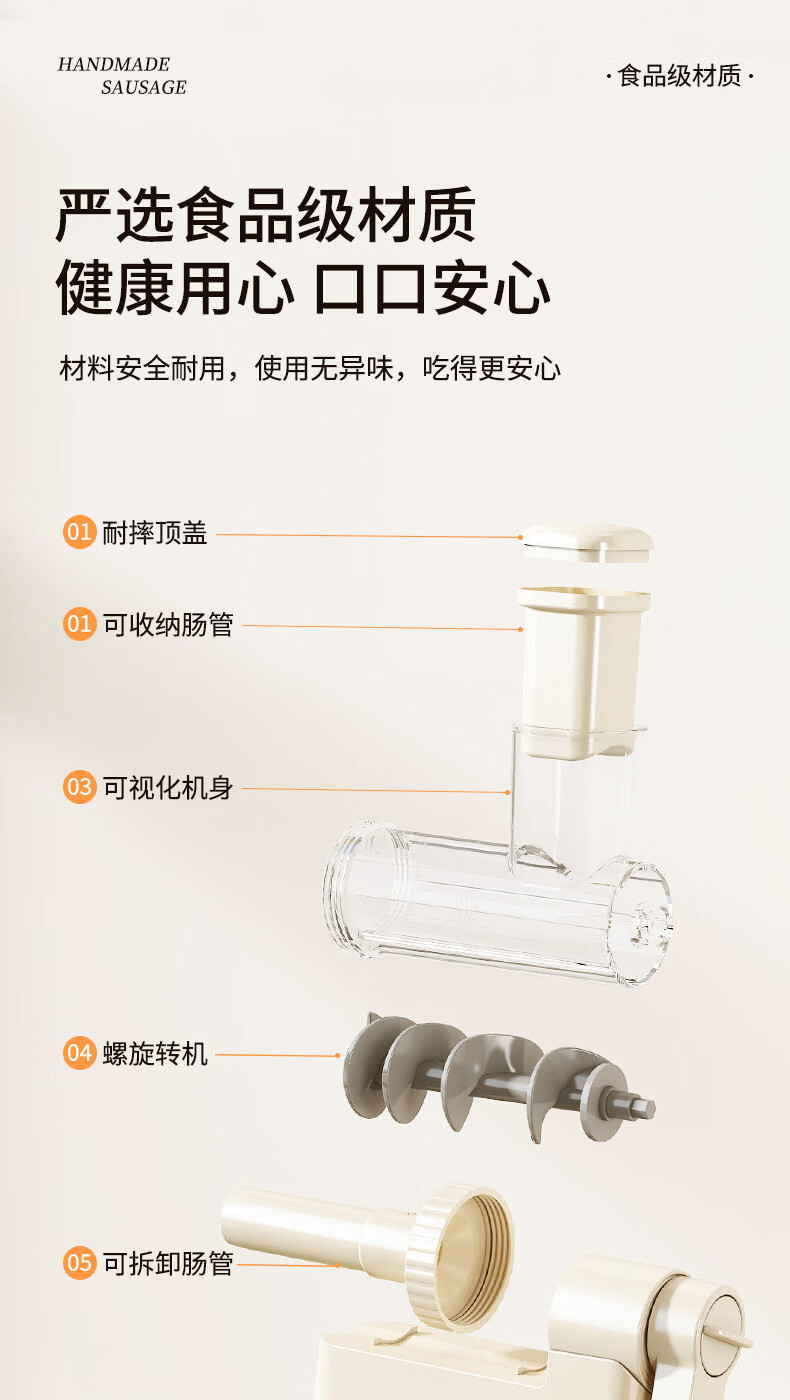 HANDMADE
SAUSAGE

· 食品级材质 ·

严选食品级材质
健康用心 口口安心

材料安全耐用，使用无异味，吃得更安心

01 耐摔顶盖

01 可收纳肠管

03 可视化机身

04 螺旋转机

05 可拆卸肠管