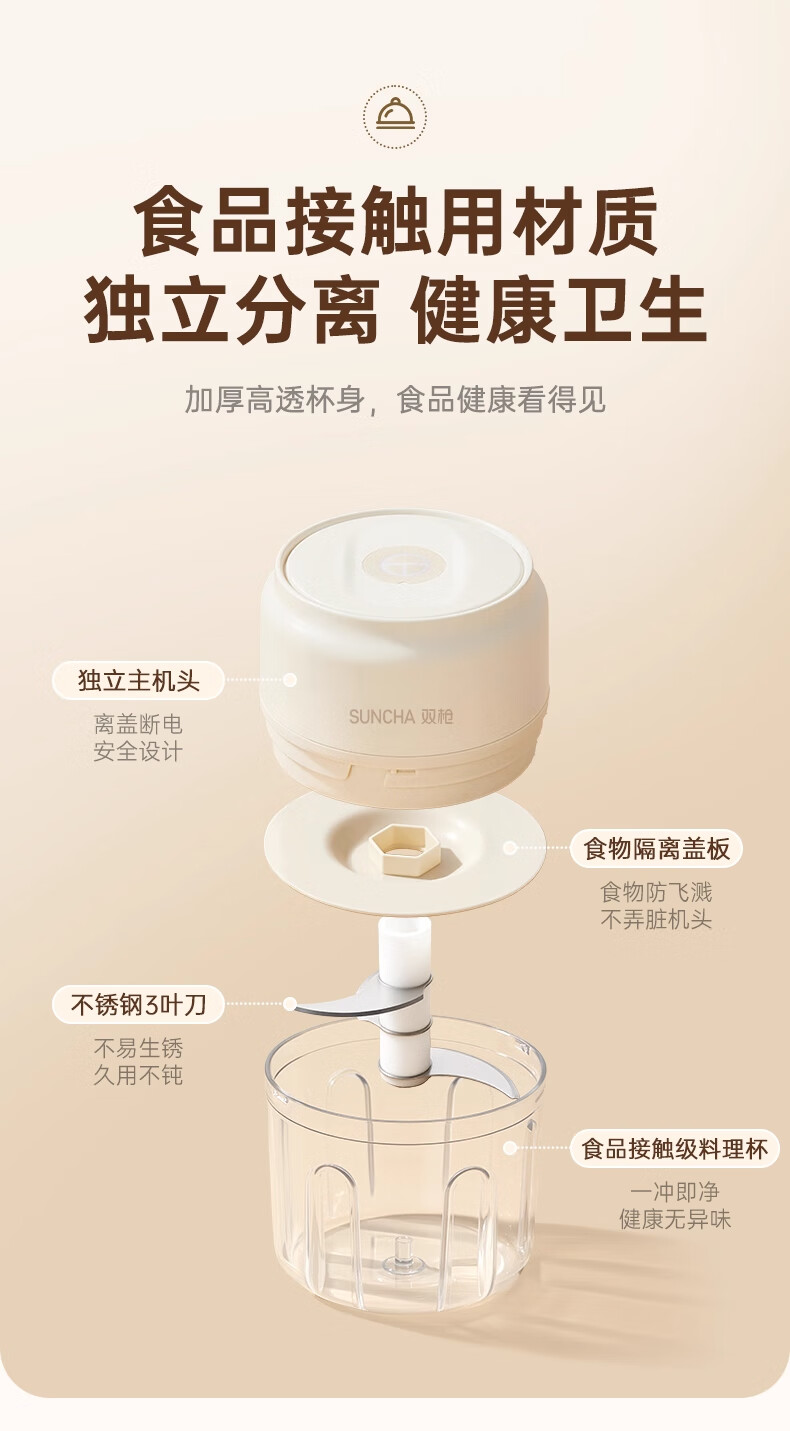 食品接触用材质
独立分离 健康卫生

加厚高透杯身，食品健康看得见

独立主机头
离盖断电
安全设计

SUNCHA 双枪

食物隔离盖板
食物防飞溅
不弄脏机头

不锈钢3叶刀
不易生锈
久用不钝

食品接触级料理杯
一冲即净
健康无异味