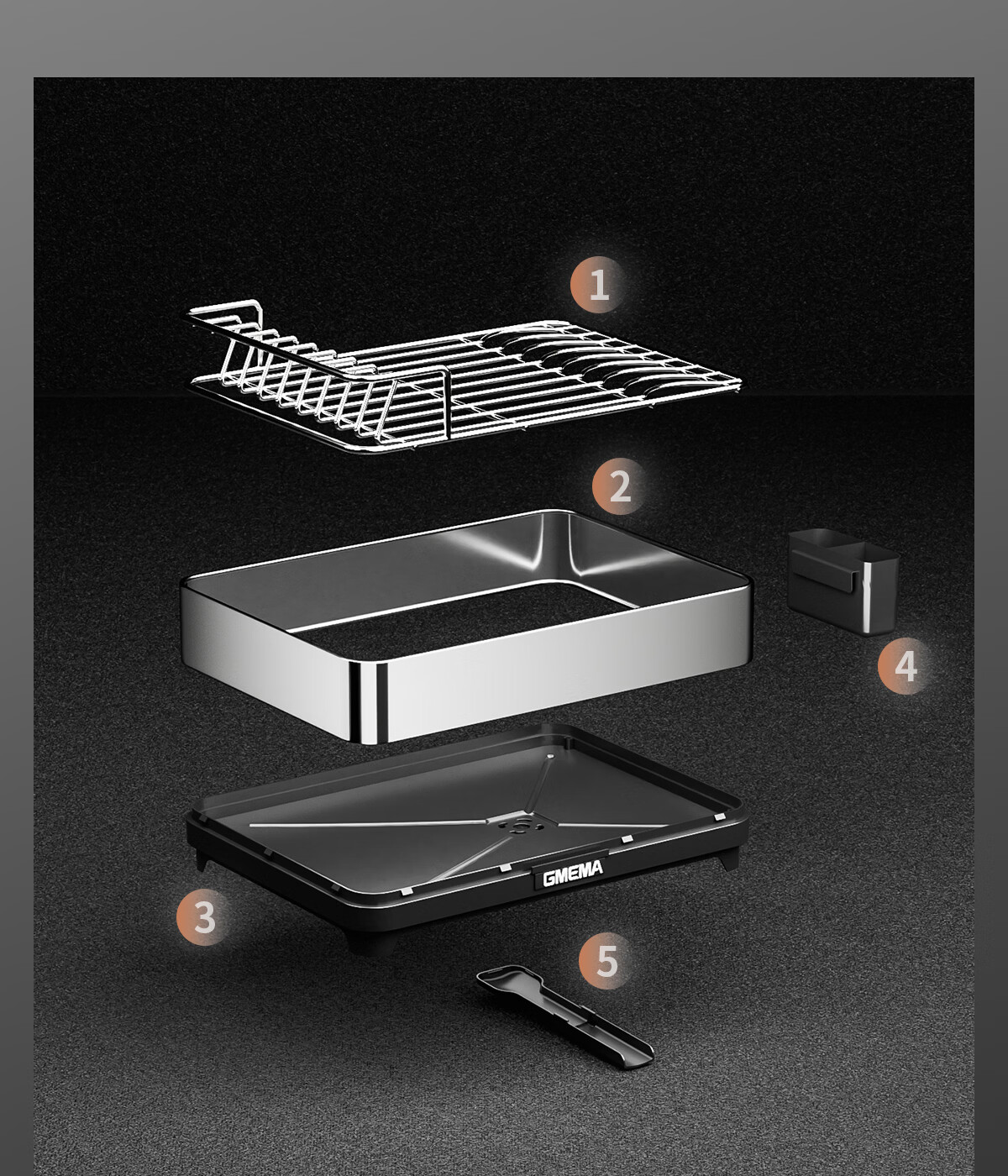 1
2
4
GMEMA
3
5