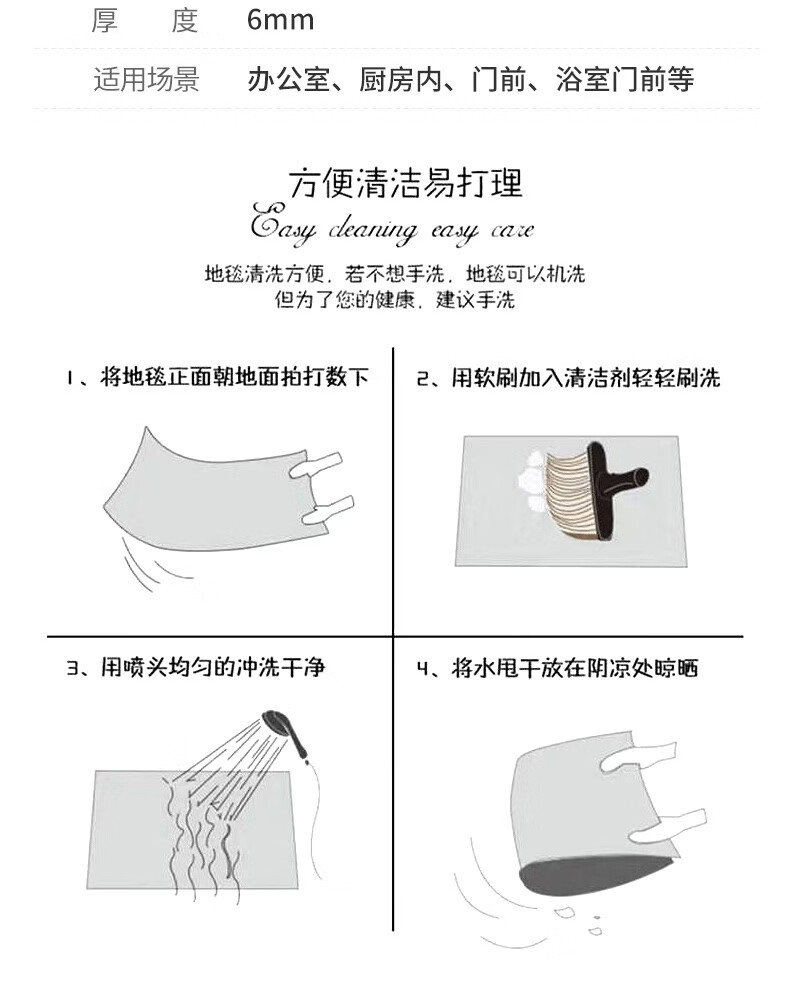 厚　度　6mm

适用场景　办公室、厨房内、门前、浴室门前等

方便清洁易打理

Easy cleaning easy care

地毯清洗方便，若不想手洗，地毯可以机洗
但为了您的健康，建议手洗

1、将地毯正面朝地面拍打数下

2、用软刷加入清洁剂轻轻刷洗

3、用喷头均匀的冲洗干净

4、将水甩干放在阴凉处晾晒