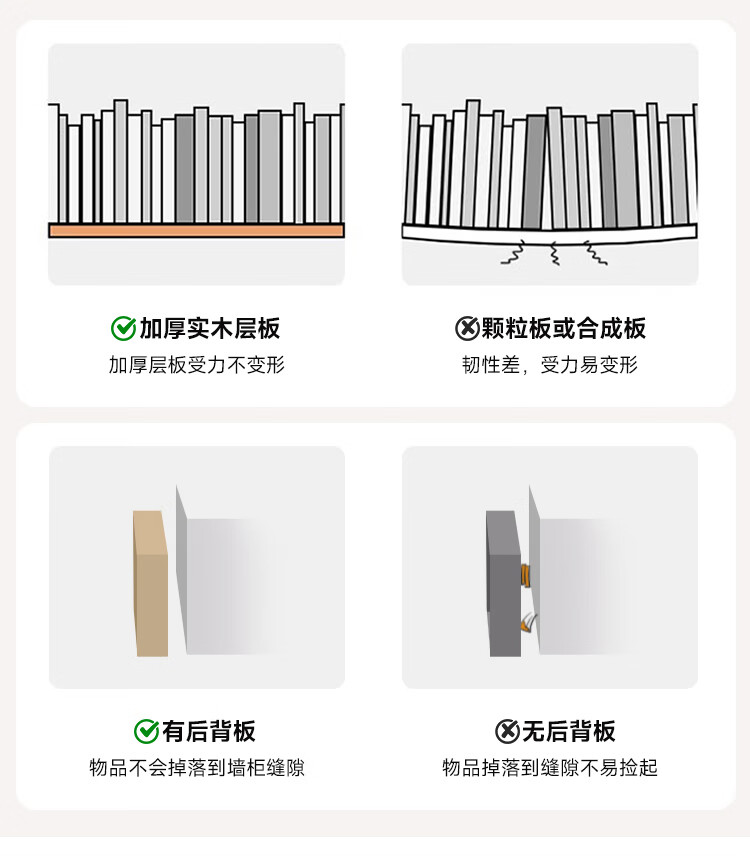 加厚实木层板
加厚层板受力不变形

颗粒板或合成板
韧性差，受力易变形

有后背板
物品不会掉落到墙柜缝隙

无后背板
物品掉落到缝隙不易捡起