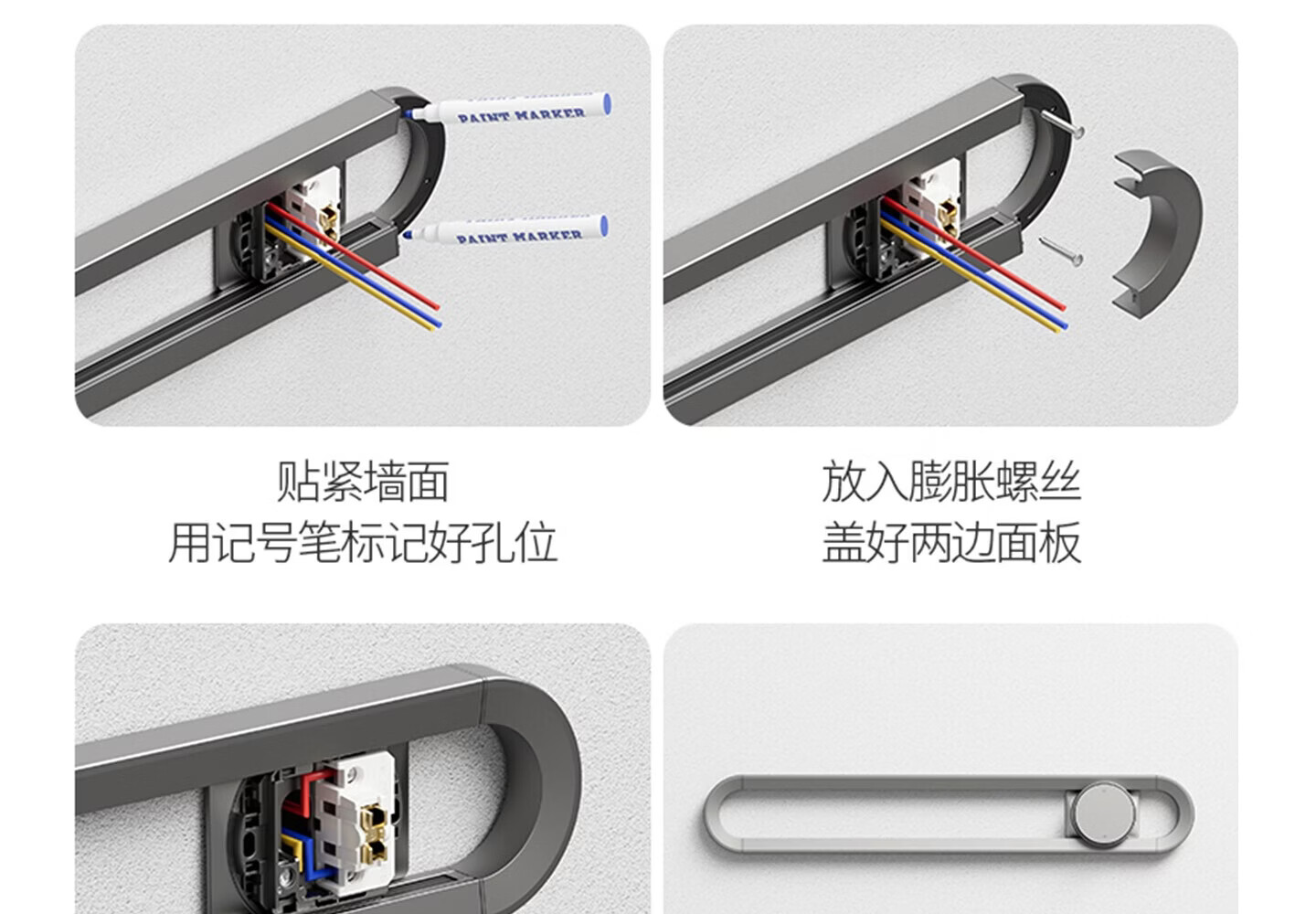 PAINT MARKER

PAINT MARKER

贴紧墙面
用记号笔标记好孔位

放入膨胀螺丝
盖好两边面板