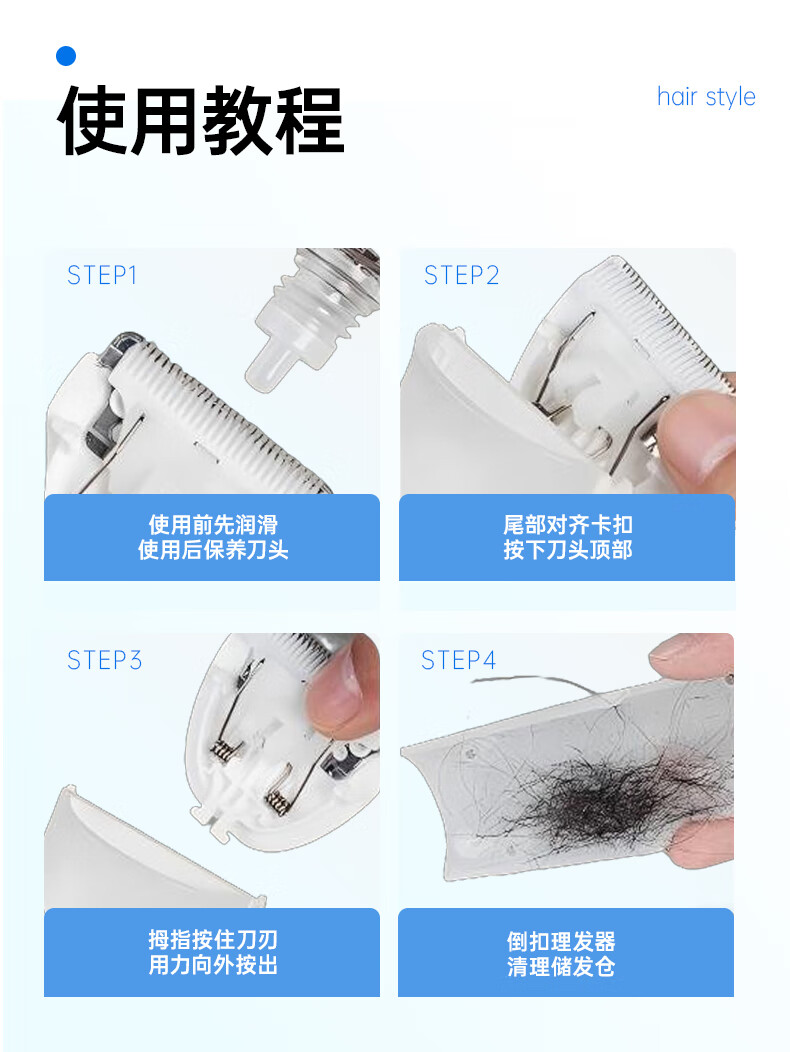 使用教程

hair style

STEP1

使用前先润滑
使用后保养刀头

STEP2

尾部对齐卡扣
按下刀头顶部

STEP3

拇指按住刀刃
用力向外按出

STEP4

倒扣理发器
清理储发仓