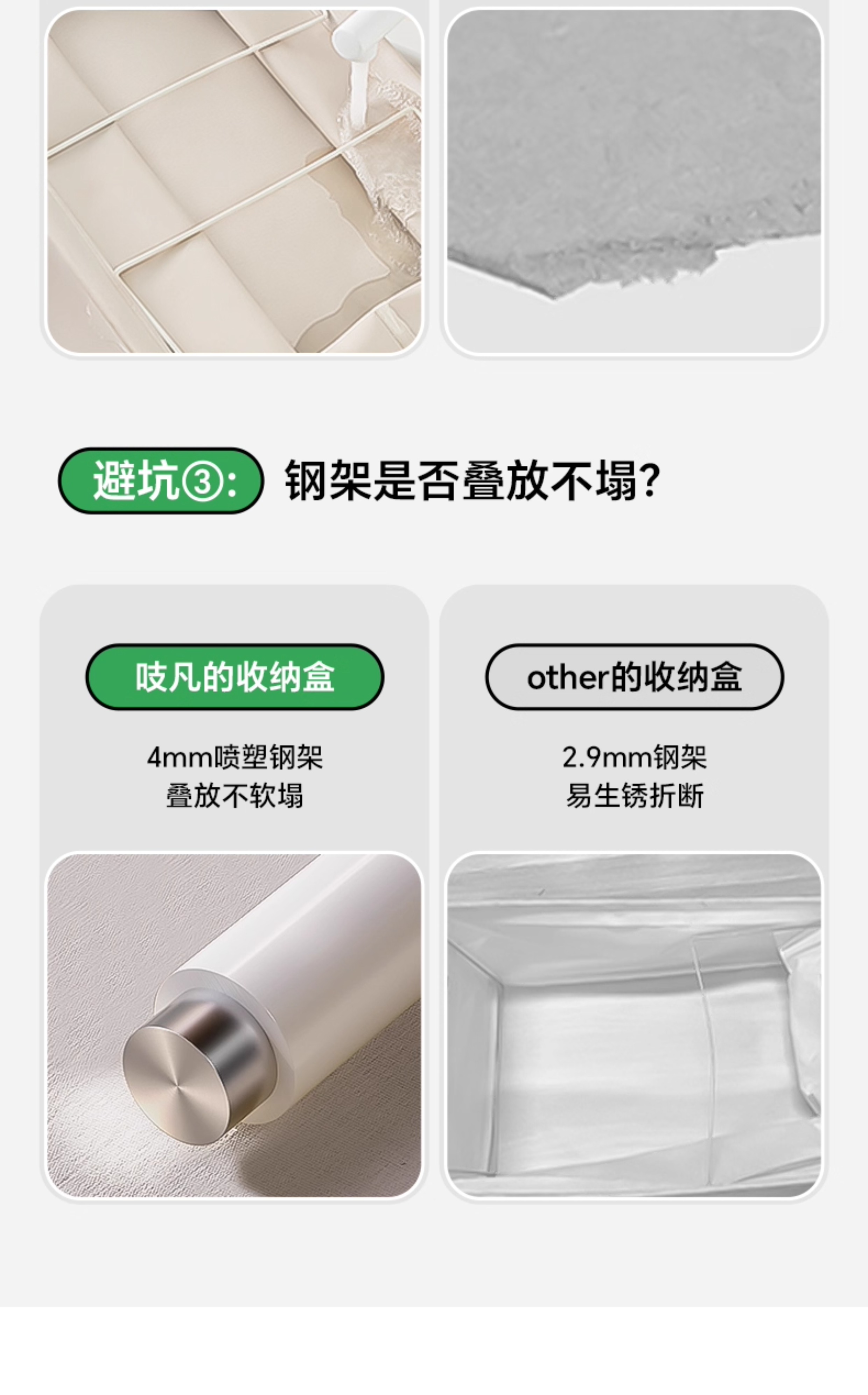 避坑③: 钢架是否叠放不塌?

吱凡的收纳盒

4mm喷塑钢架
叠放不软塌

other的收纳盒

2.9mm钢架
易生锈折断