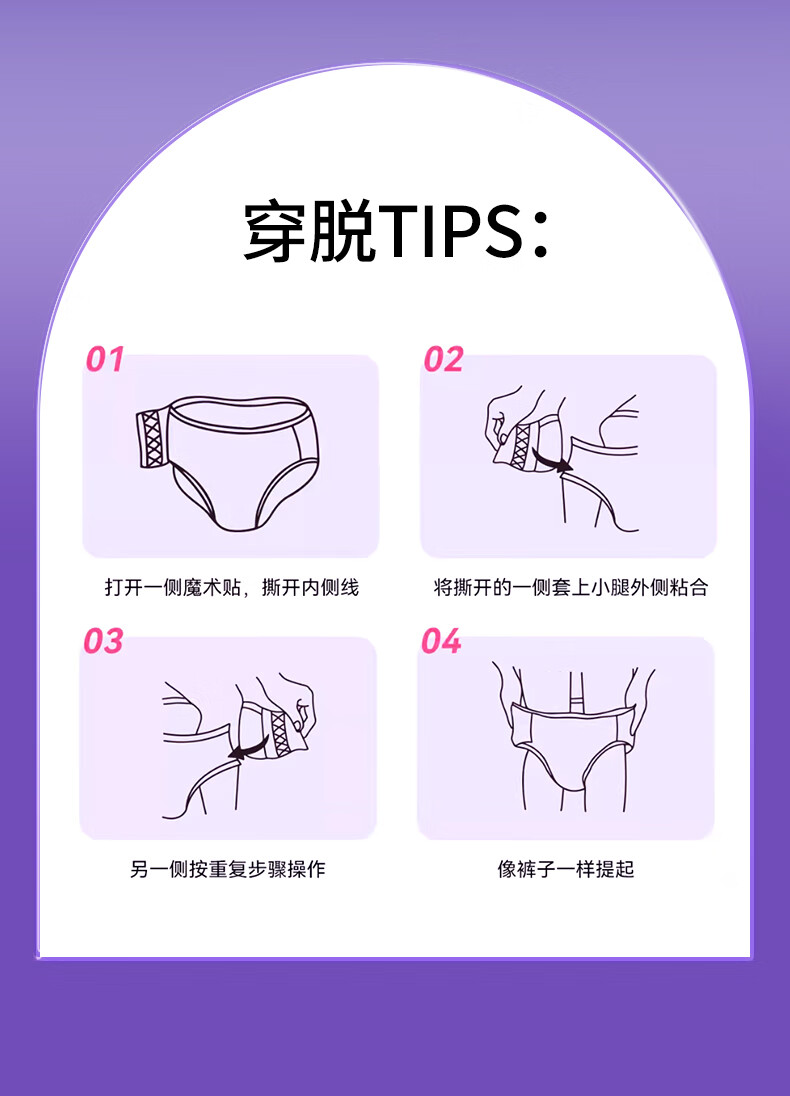 穿脱TIPS：

01

打开一侧魔术贴，撕开内侧线

02

将撕开的一侧套上小腿外侧粘合

03

另一侧按重复步骤操作

04

像裤子一样提起