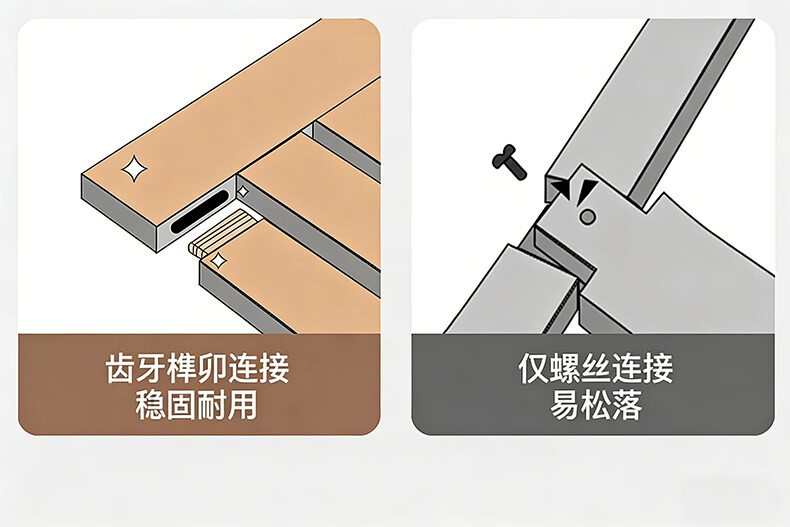 齿牙榫卯连接
稳固耐用

仅螺丝连接
易松落