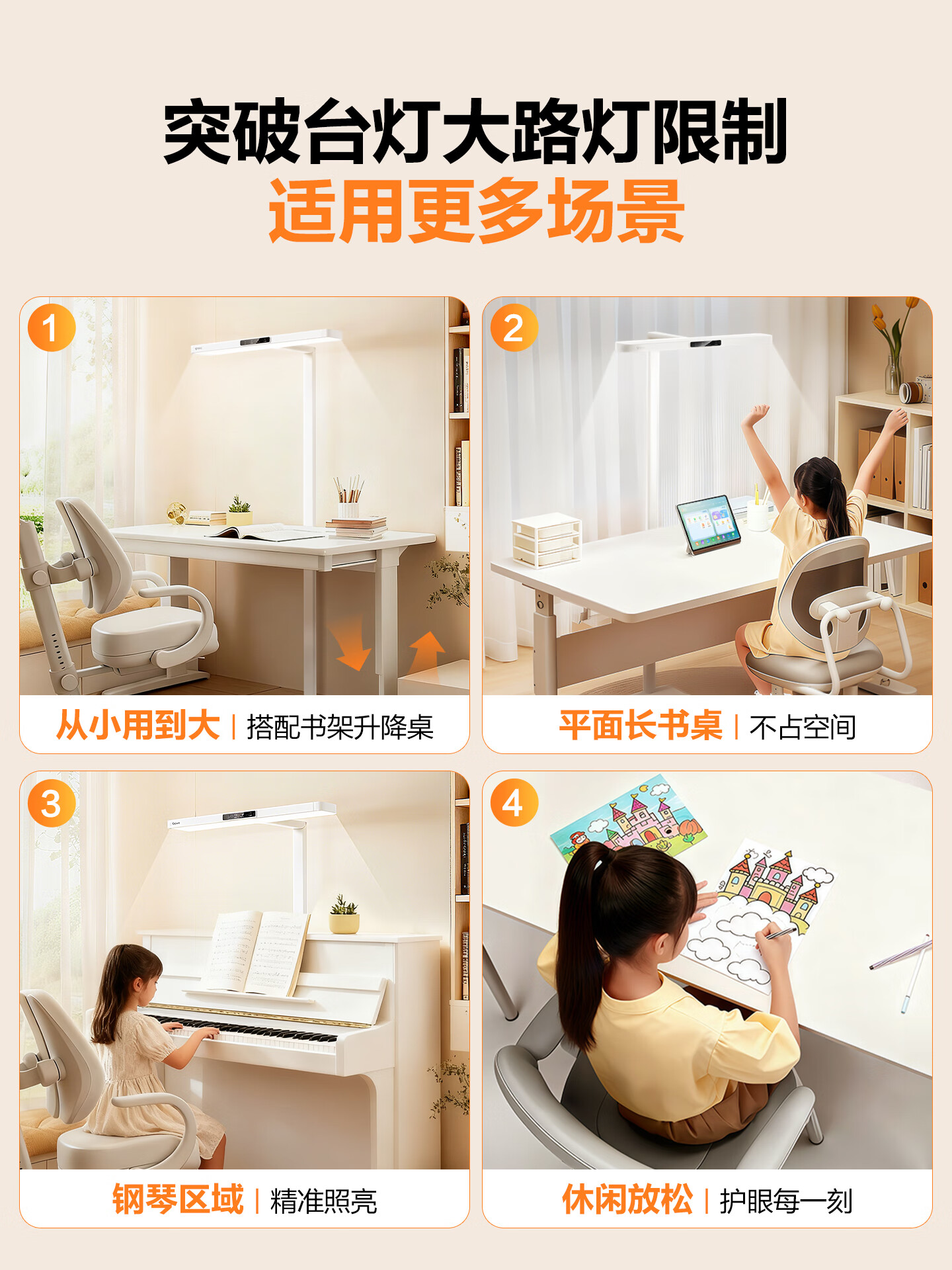 突破台灯大路灯限制
适用更多场景

1

从小用到大 | 搭配书架升降桌

2

平面长书桌 | 不占空间

3

钢琴区域 | 精准照亮

4

休闲放松 | 护眼每一刻