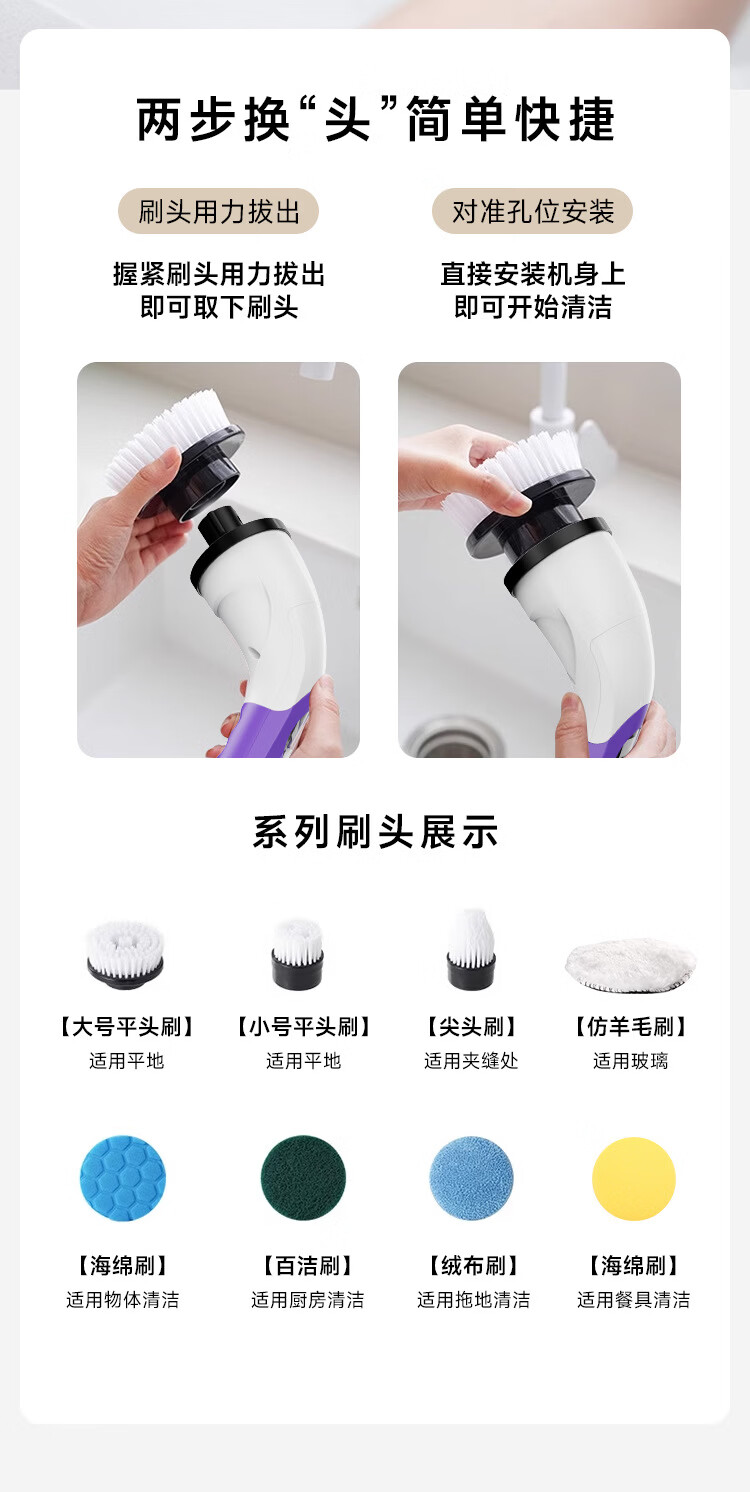 两步换“头”简单快捷

刷头用力拔出

握紧刷头用力拔出
即可取下刷头

对准孔位安装

直接安装机身上
即可开始清洁

系列刷头展示

【大号平头刷】
适用平地

【小号平头刷】
适用平地

【尖头刷】
适用夹缝处

【仿羊毛刷】
适用玻璃

【海绵刷】
适用物体清洁

【百洁刷】
适用厨房清洁

【绒布刷】
适用拖地清洁

【海绵刷】
适用餐具清洁