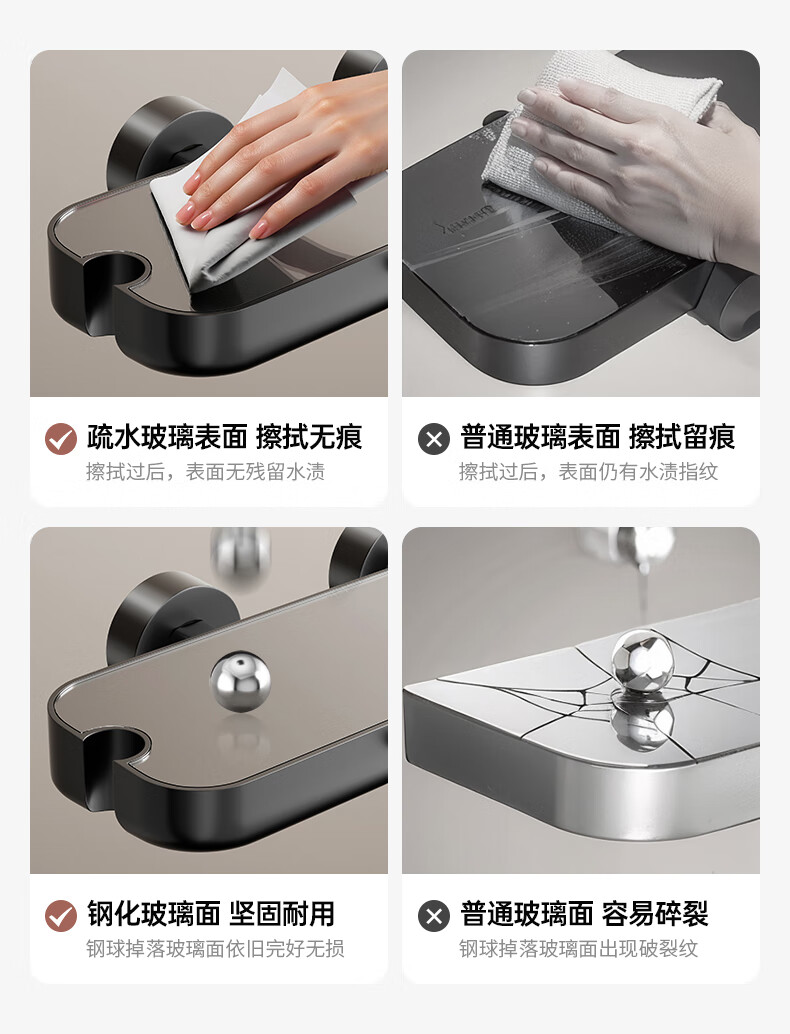 疏水玻璃表面 擦拭无痕
擦拭过后，表面无残留水渍

普通玻璃表面 擦拭留痕
擦拭过后，表面仍有水渍指纹

钢化玻璃面 坚固耐用
钢球掉落玻璃面依旧完好无损

普通玻璃面 容易碎裂
钢球掉落玻璃面出现破裂纹