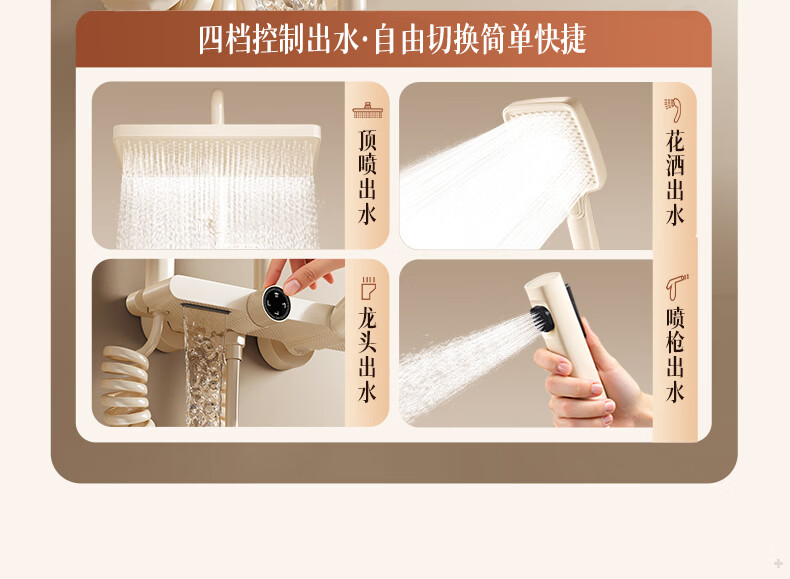 四档控制出水·自由切换简单快捷

顶喷出水

花洒出水

龙头出水

喷枪出水