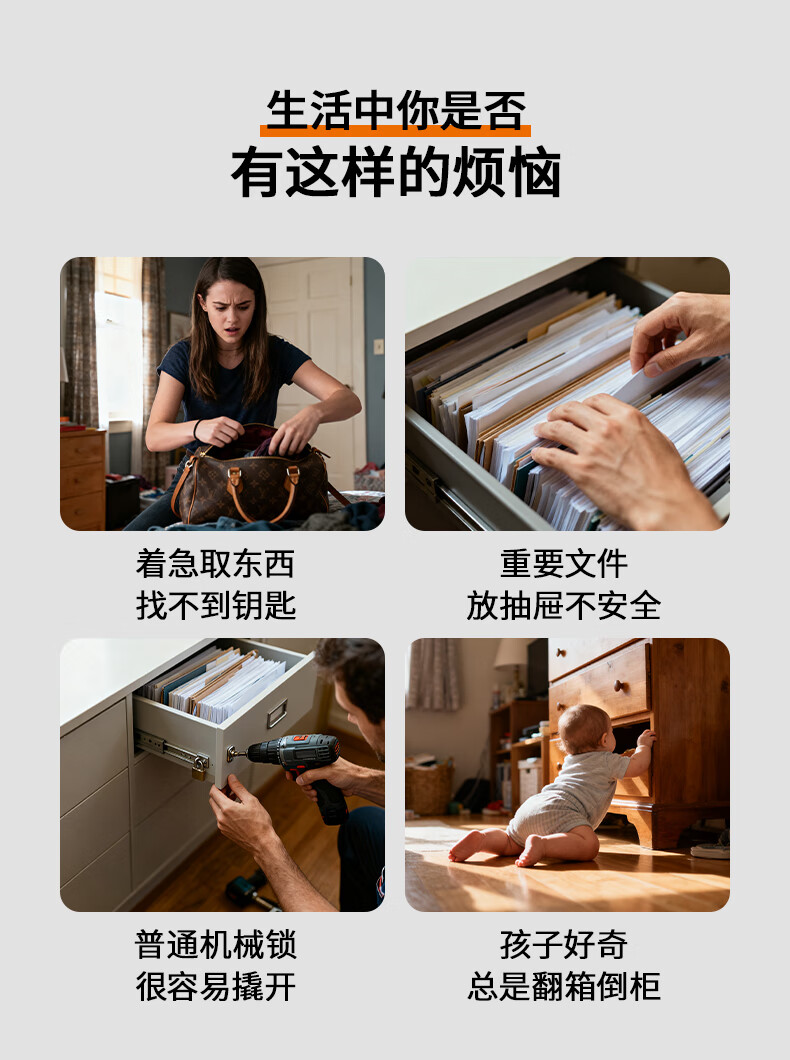 生活中你是否
有这样的烦恼

着急取东西
找不到钥匙

重要文件
放抽屉不安全

普通机械锁
很容易撬开

孩子好奇
总是翻箱倒柜