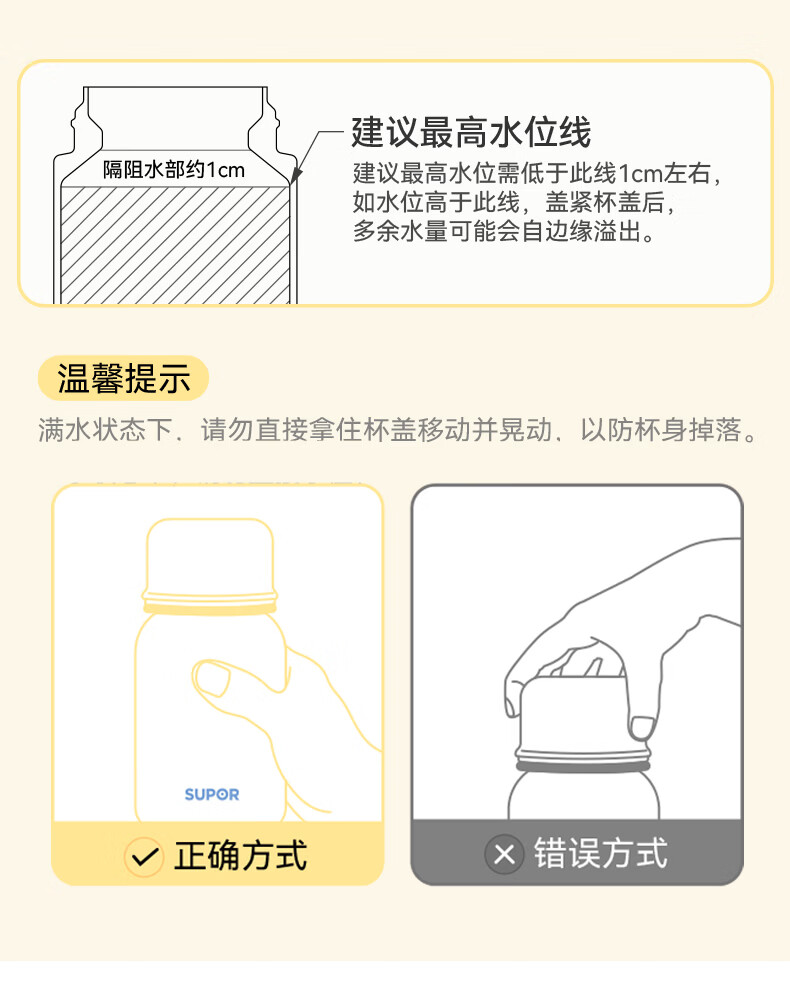 隔阻水部约1cm

建议最高水位线

建议最高水位需低于此线1cm左右，如水位高于此线，盖紧杯盖后，多余水量可能会自边缘溢出。

温馨提示

满水状态下，请勿直接拿住杯盖移动并晃动，以防杯身掉落。

SUPOR

正确方式

错误方式