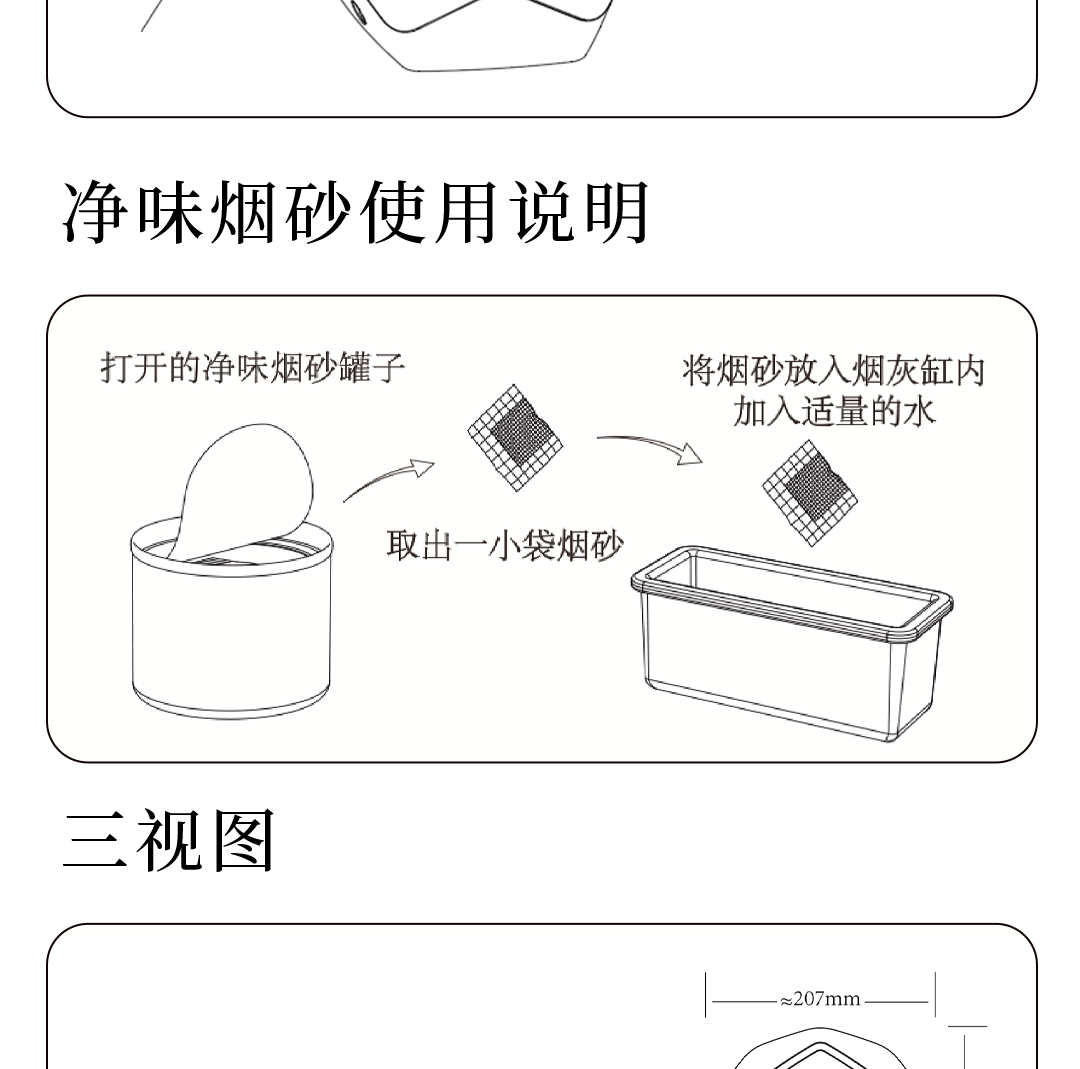 净味烟砂使用说明

打开的净味烟砂罐子

取出一小袋烟砂

将烟砂放入烟灰缸内
加入适量的水

三视图

≈207mm