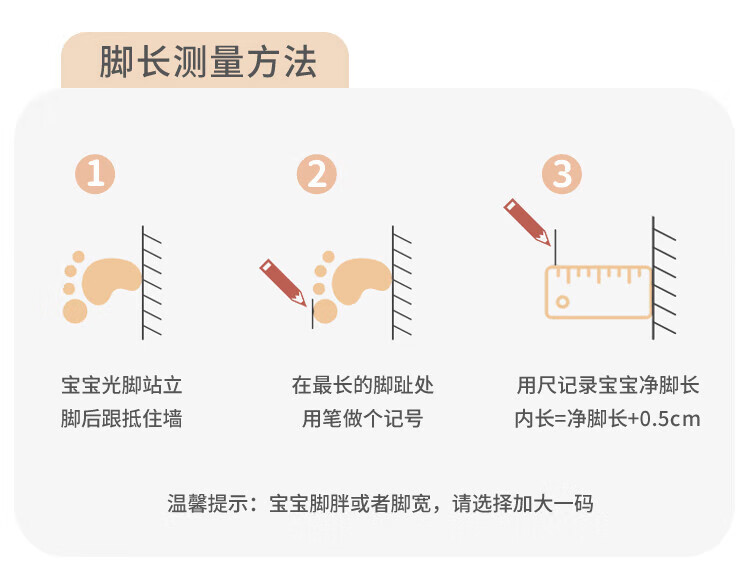 脚长测量方法

1

宝宝光脚站立
脚后跟抵住墙

2

在最长的脚趾处
用笔做个记号

3

用尺记录宝宝净脚长
内长=净脚长+0.5cm

温馨提示：宝宝脚胖或者脚宽，请选择加大一码