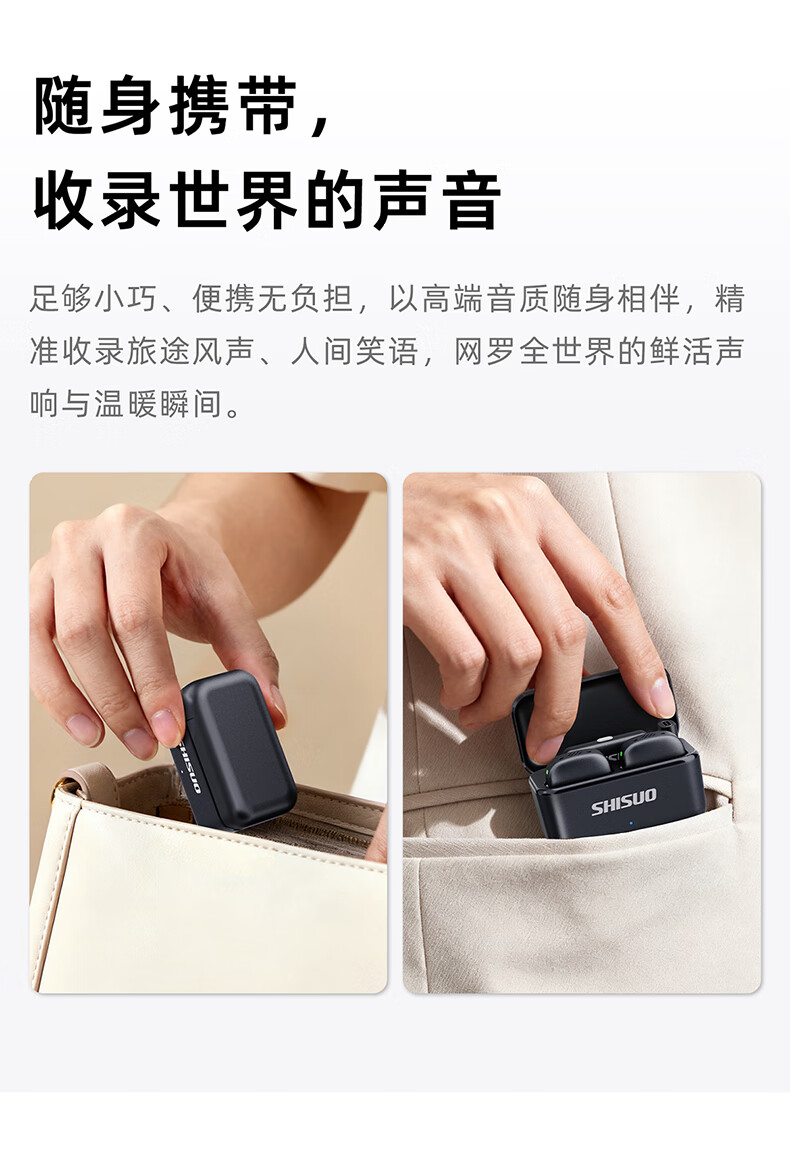 随身携带，
收录世界的声音

足够小巧、便携无负担，以高端音质随身相伴，精准收录旅途风声、人间笑语，网罗全世界的鲜活声响与温暖瞬间。

SHISUO

SHISUO