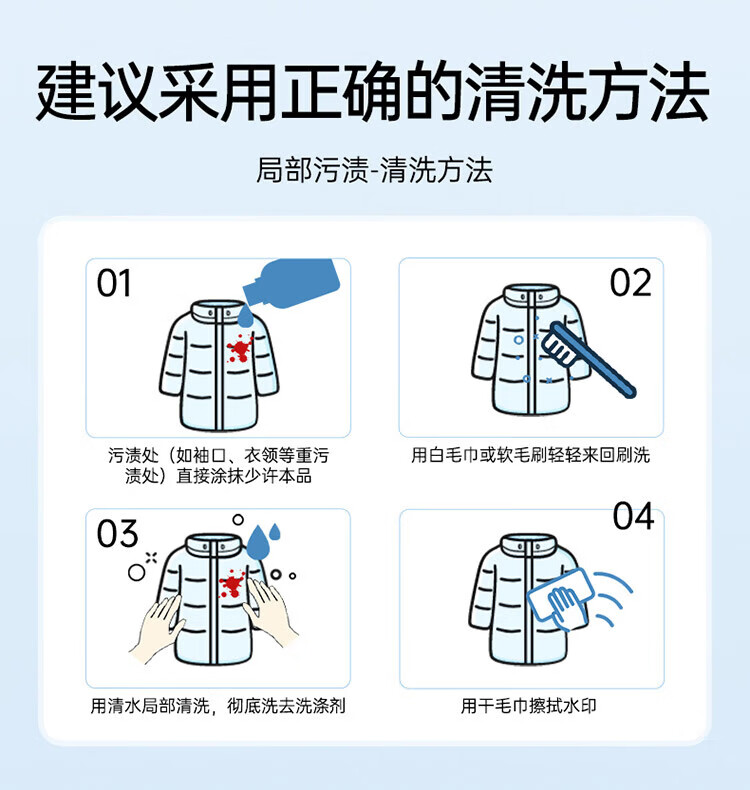 建议采用正确的清洗方法

局部污渍-清洗方法

01

污渍处（如袖口、衣领等重污渍处）直接涂抹少许本品

02

用白毛巾或软毛刷轻轻来回刷洗

03

用清水局部清洗，彻底洗去洗涤剂

04

用干毛巾擦拭水印