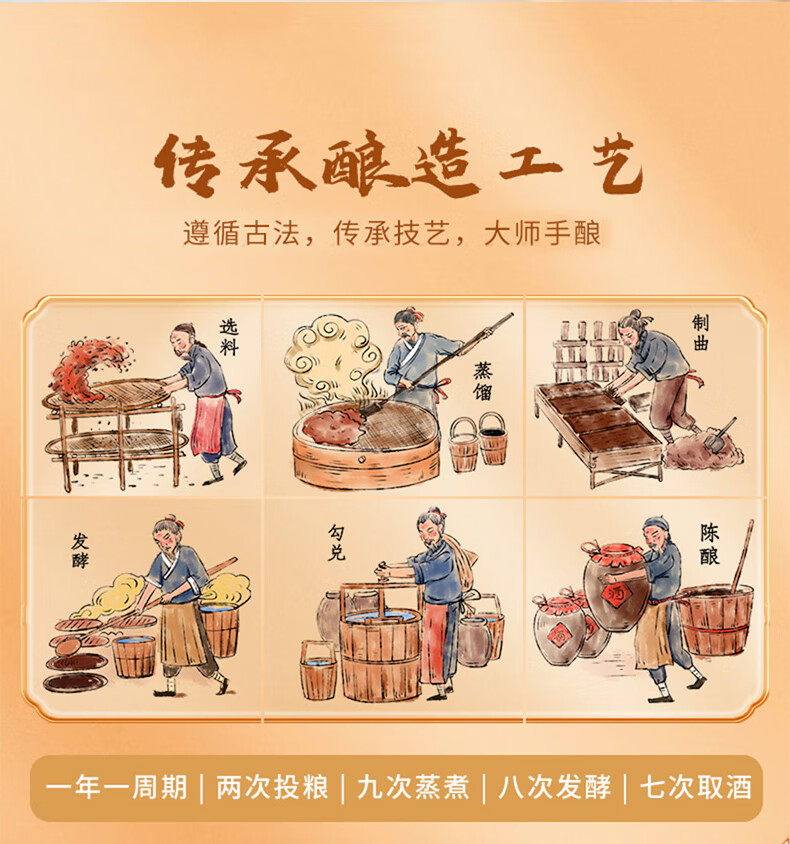 传承酿造工艺

遵循古法，传承技艺，大师手酿

选料

蒸馏

制曲

发酵

勾兑

陈酿

酒

一年一周期 | 两次投粮 | 九次蒸煮 | 八次发酵 | 七次取酒