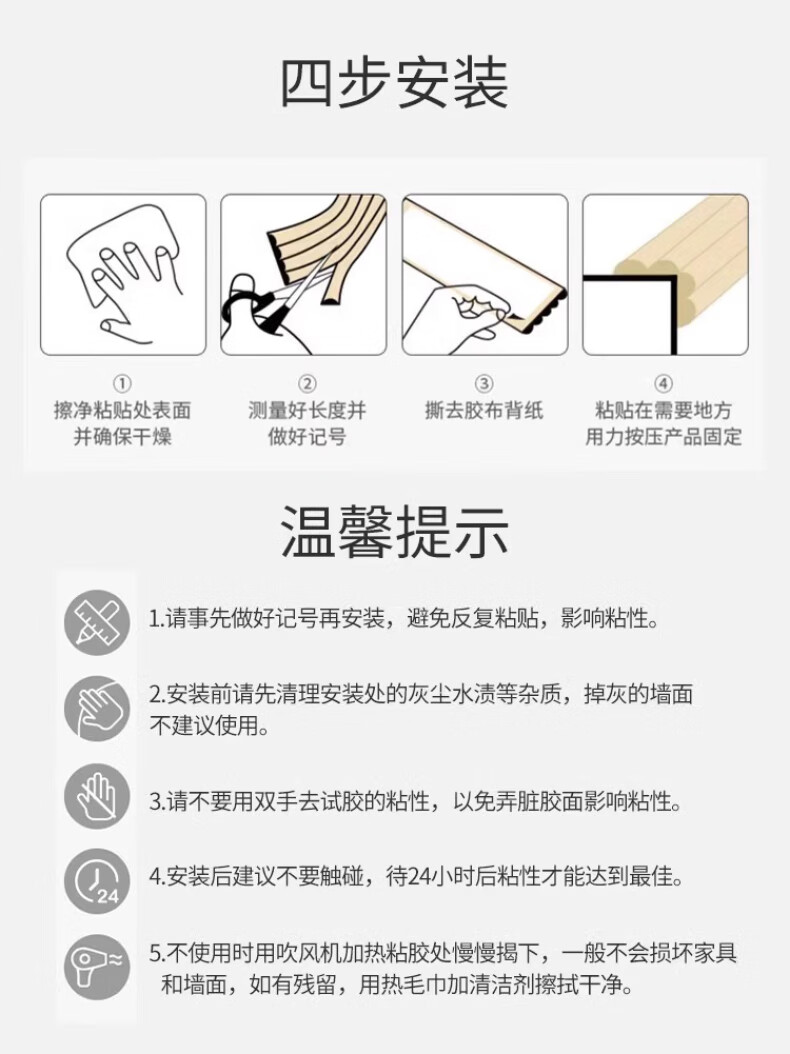 四步安装

①
擦净粘贴处表面并确保干燥

②
测量好长度并做好记号

③
撕去胶布背纸

④
粘贴在需要地方用力按压产品固定

温馨提示

1.请事先做好记号再安装，避免反复粘贴，影响粘性。

2.安装前请先清理安装处的灰尘水渍等杂质，掉灰的墙面不建议使用。

3.请不要用双手去试胶的粘性，以免弄脏胶面影响粘性。

24
4.安装后建议不要触碰，待24小时后粘性才能达到最佳。

5.不使用时用吹风机加热粘胶处慢慢揭下，一般不会损坏家具和墙面，如有残留，用热毛巾加清洁剂擦拭干净。