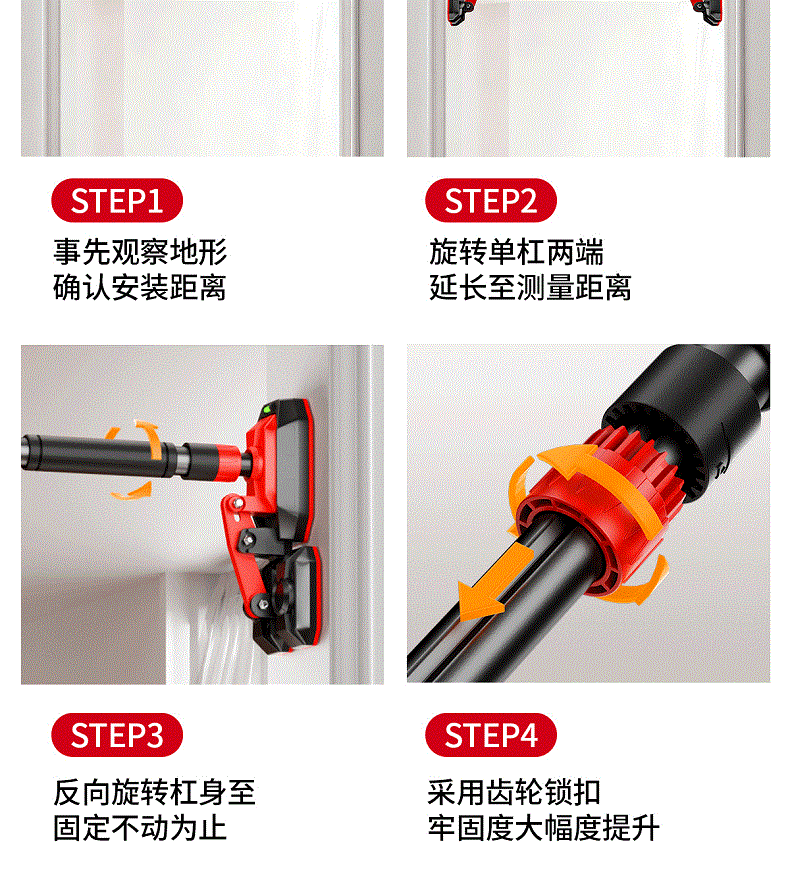 STEP1

事先观察地形
确认安装距离

STEP2

旋转单杠两端
延长至测量距离

STEP3

反向旋转杠身至
固定不动为止

STEP4

采用齿轮锁扣
牢固度大幅度提升