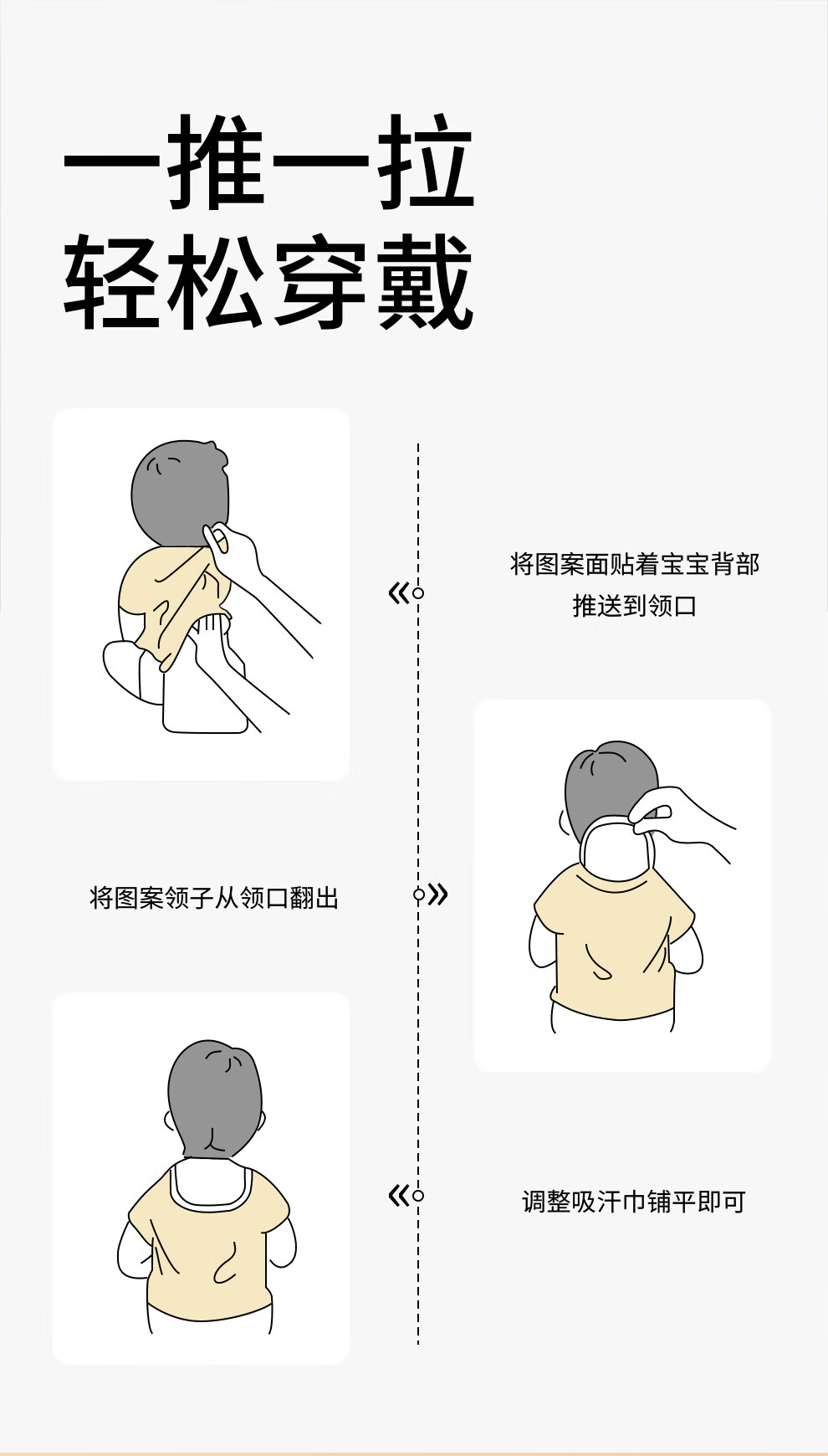 一推一拉
轻松穿戴

将图案面贴着宝宝背部
推送到领口

将图案领子从领口翻出

调整吸汗巾铺平即可