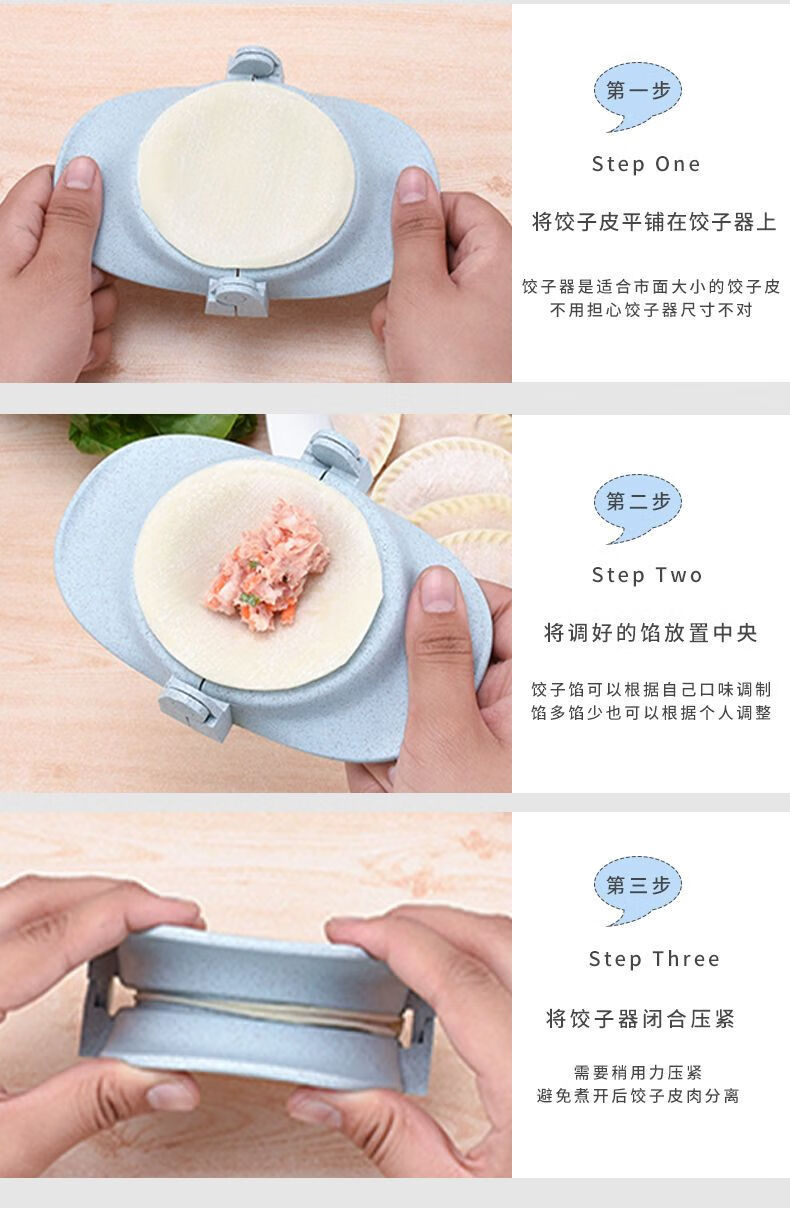 第一步

Step One

将饺子皮平铺在饺子器上

饺子器是适合市面大小的饺子皮
不用担心饺子器尺寸不对

第二步

Step Two

将调好的馅放置中央

饺子馅可以根据自己口味调制
馅多馅少也可以根据个人调整

第三步

Step Three

将饺子器闭合压紧

需要稍用力压紧
避免煮开后饺子皮肉分离