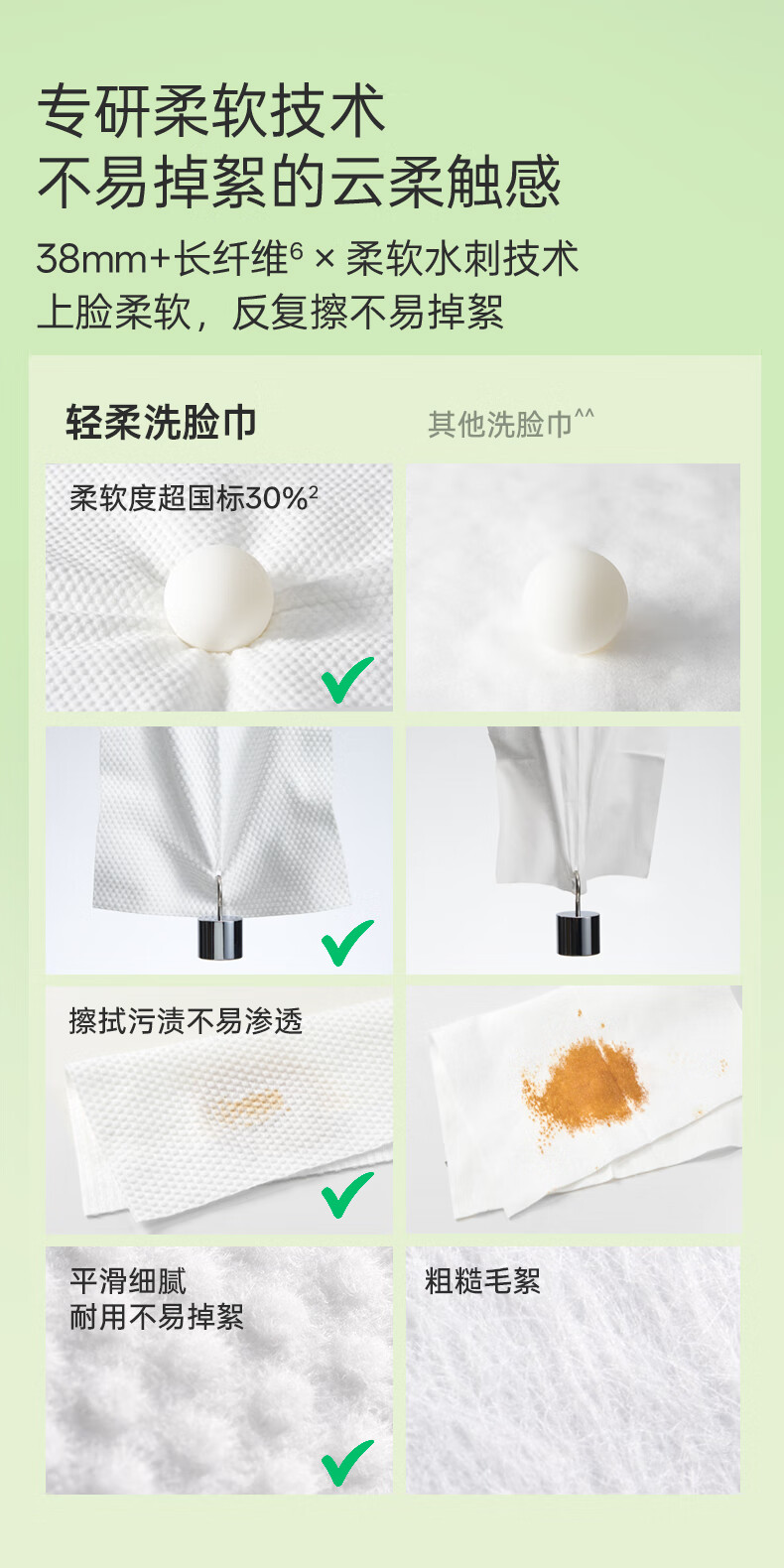 专研柔软技术
不易掉絮的云柔触感

38mm+长纤维$^6$ × 柔软水刺技术
上脸柔软，反复擦不易掉絮

轻柔洗脸巾

其他洗脸巾^^

柔软度超国标30%$^2$

擦拭污渍不易渗透

平滑细腻
耐用不易掉絮

粗糙毛絮