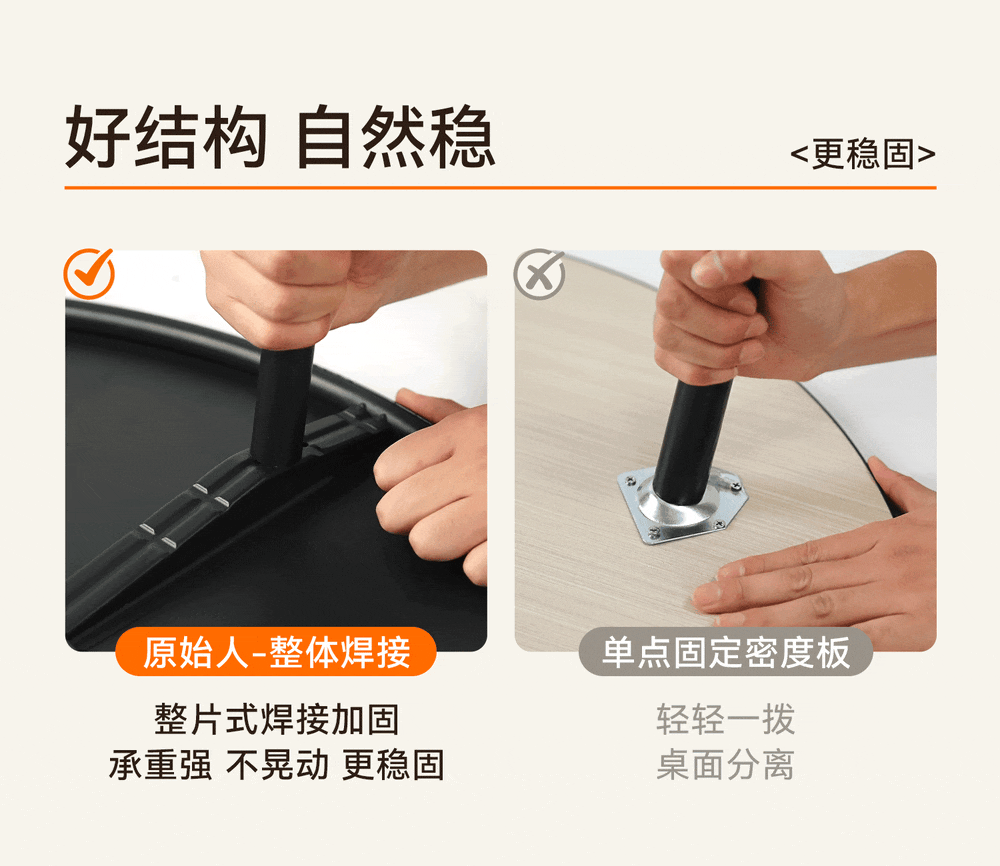 好结构 自然稳

<更稳固>

原始人-整体焊接

整片式焊接加固
承重强 不晃动 更稳固

单点固定密度板

轻轻一拨
桌面分离