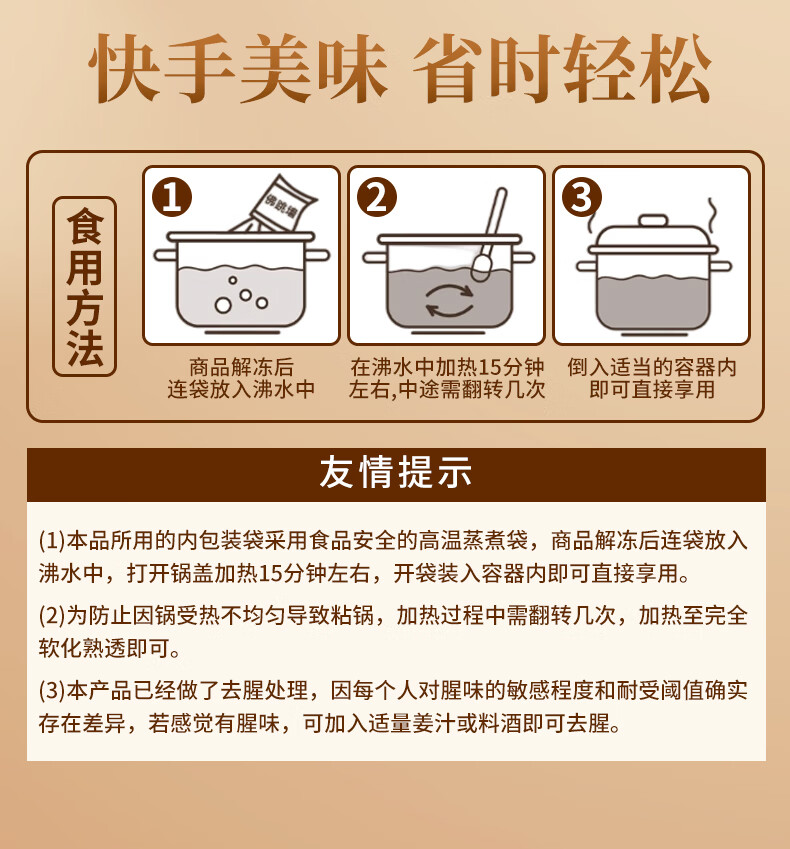 快手美味 省时轻松

食用方法

1
佛跳墙
商品解冻后
连袋放入沸水中

2
在沸水中加热15分钟
左右,中途需翻转几次

3
倒入适当的容器内
即可直接享用

友情提示

(1)本品所用的内包装袋采用食品安全的高温蒸煮袋，商品解冻后连袋放入沸水中，打开锅盖加热15分钟左右，开袋装入容器内即可直接享用。

(2)为防止因锅受热不均匀导致粘锅，加热过程中需翻转几次，加热至完全软化熟透即可。

(3)本产品已经做了去腥处理，因每个人对腥味的敏感程度和耐受阈值确实存在差异，若感觉有腥味，可加入适量姜汁或料酒即可去腥。