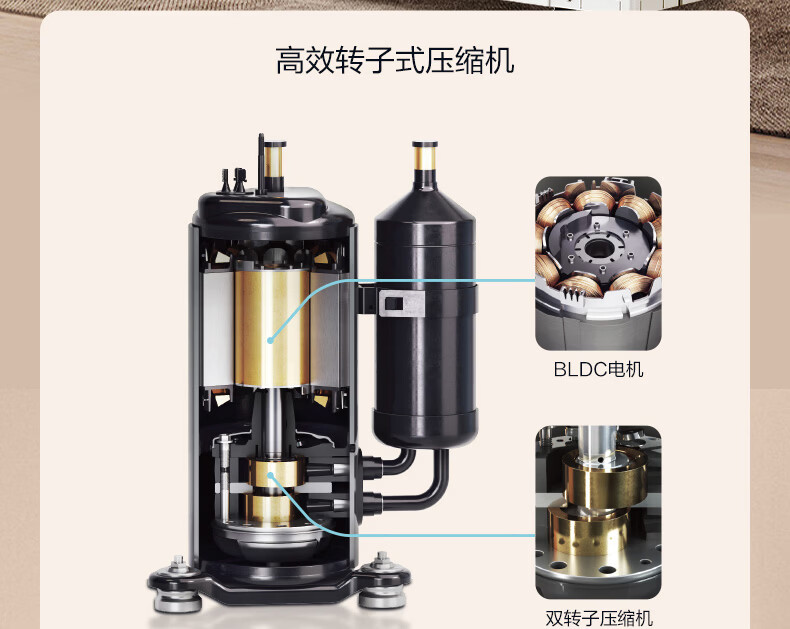 高效转子式压缩机

BLDC电机

双转子压缩机