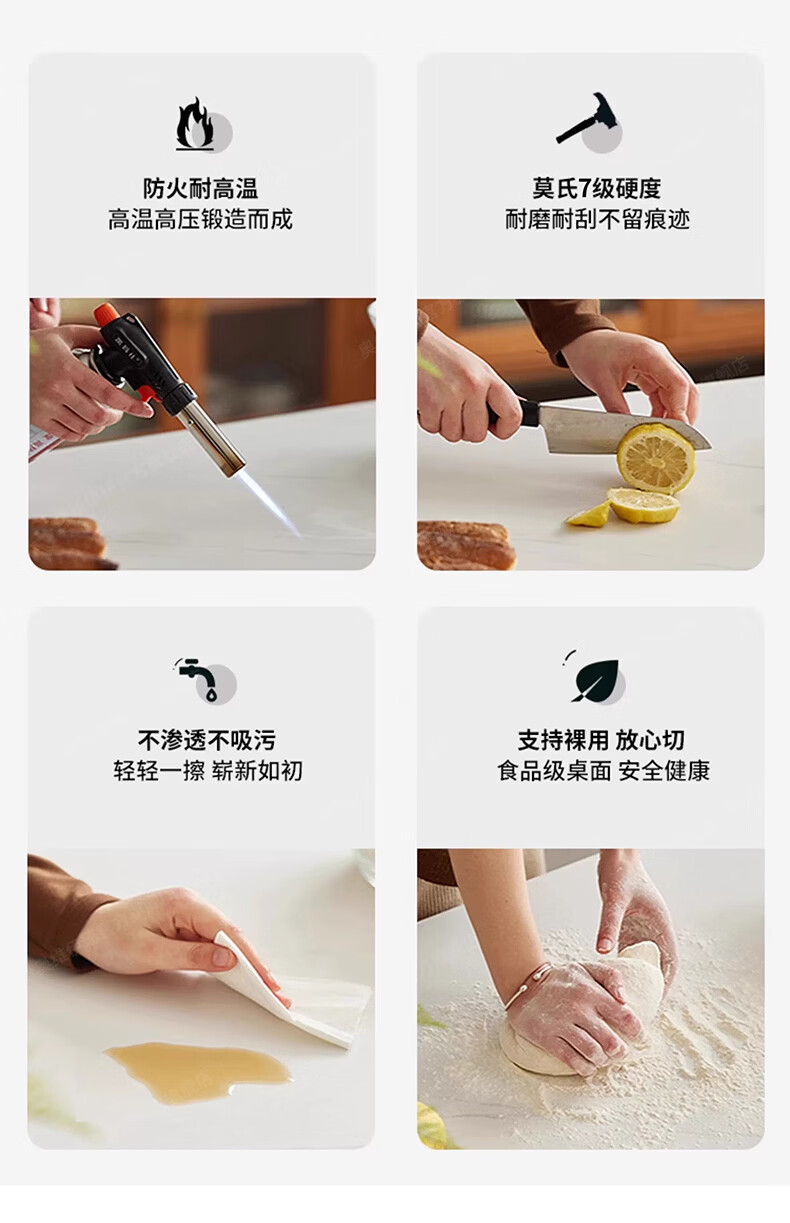 防火耐高温
高温高压锻造而成

莫氏7级硬度
耐磨耐刮不留痕迹

不渗透不吸污
轻轻一擦 崭新如初

支持裸用 放心切
食品级桌面 安全健康