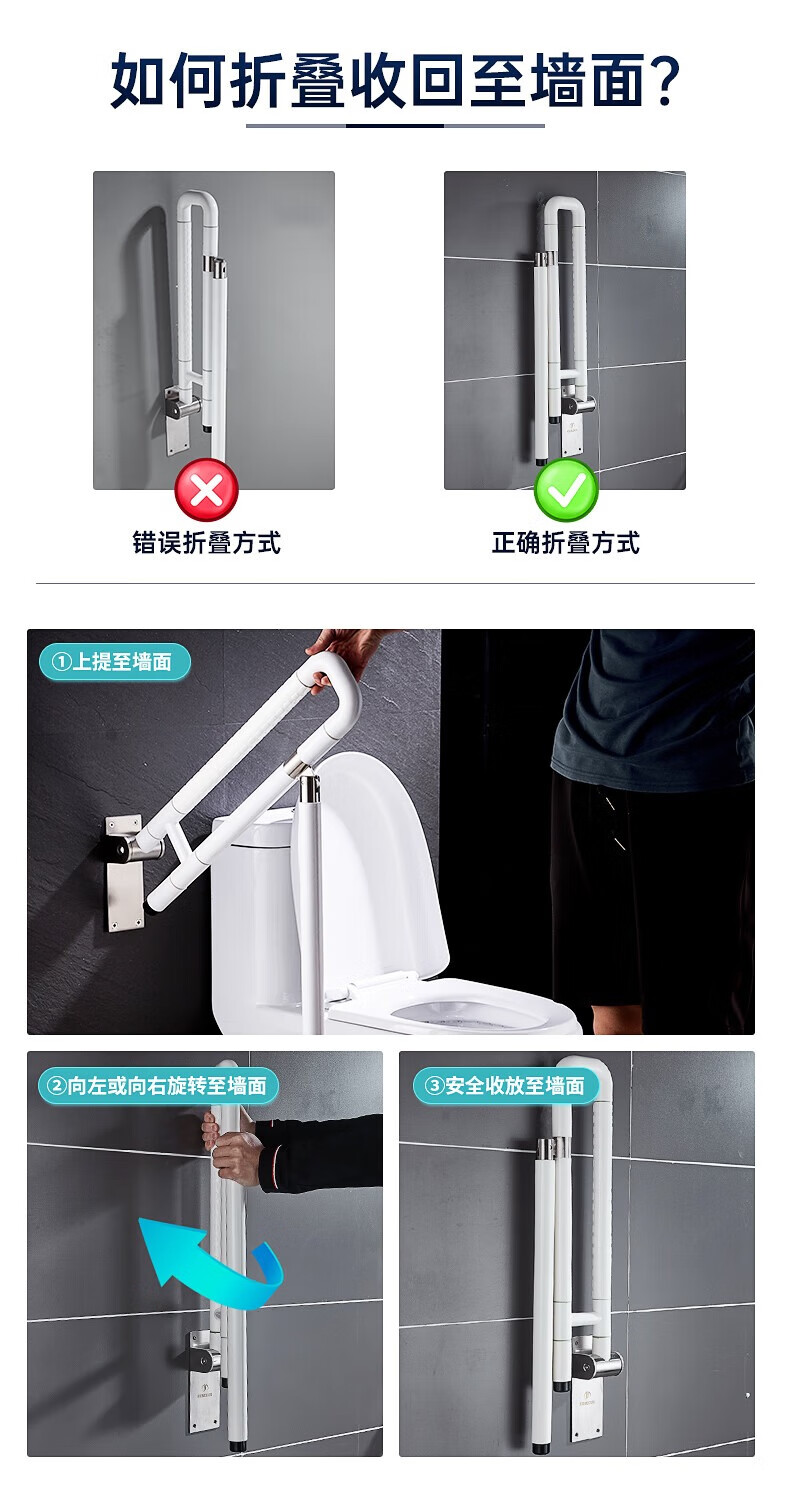 如何折叠收回至墙面?

错误折叠方式

正确折叠方式

①上提至墙面

②向左或向右旋转至墙面

③安全收放至墙面