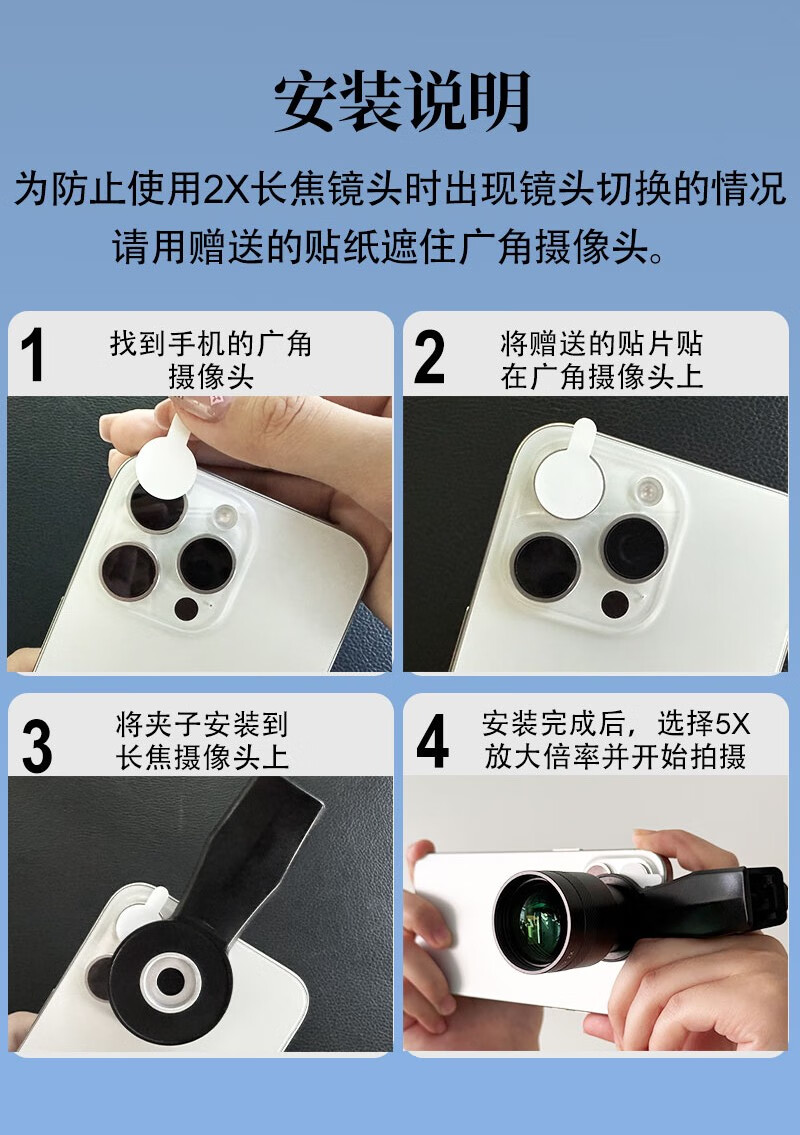 安装说明

为防止使用2X长焦镜头时出现镜头切换的情况
请用赠送的贴纸遮住广角摄像头。

1 找到手机的广角摄像头

2 将赠送的贴片贴在广角摄像头上

3 将夹子安装到长焦摄像头上

4 安装完成后，选择5X放大倍率并开始拍摄