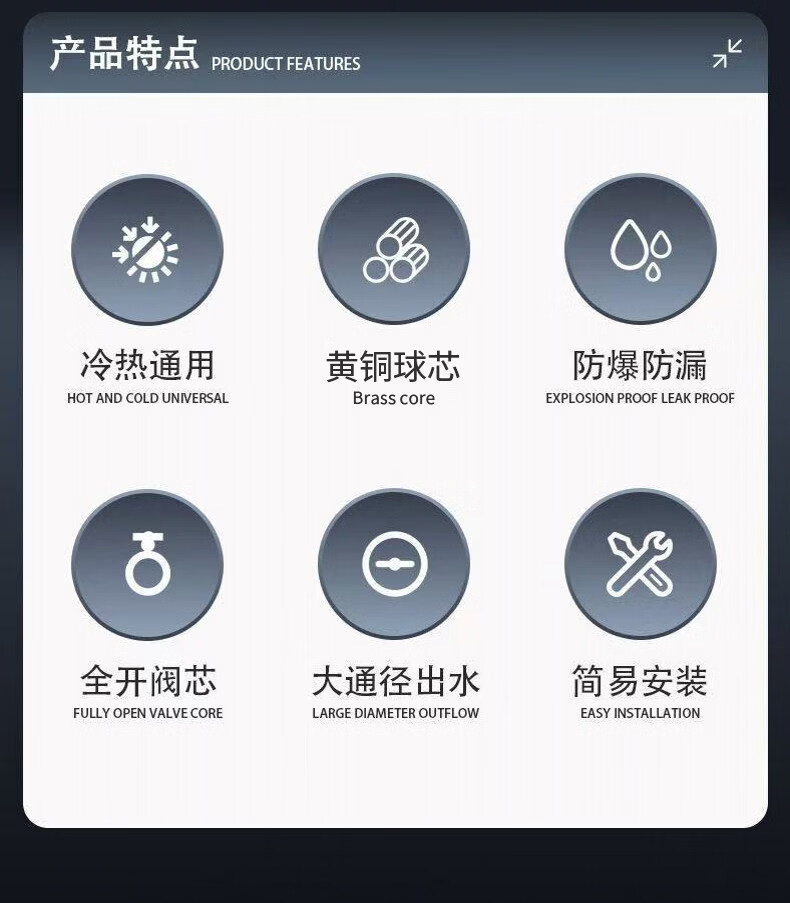 产品特点 PRODUCT FEATURES

冷热通用
HOT AND COLD UNIVERSAL

黄铜球芯
Brass core

防爆防漏
EXPLOSION PROOF LEAK PROOF

全开阀芯
FULLY OPEN VALVE CORE

大通径出水
LARGE DIAMETER OUTFLOW

简易安装
EASY INSTALLATION