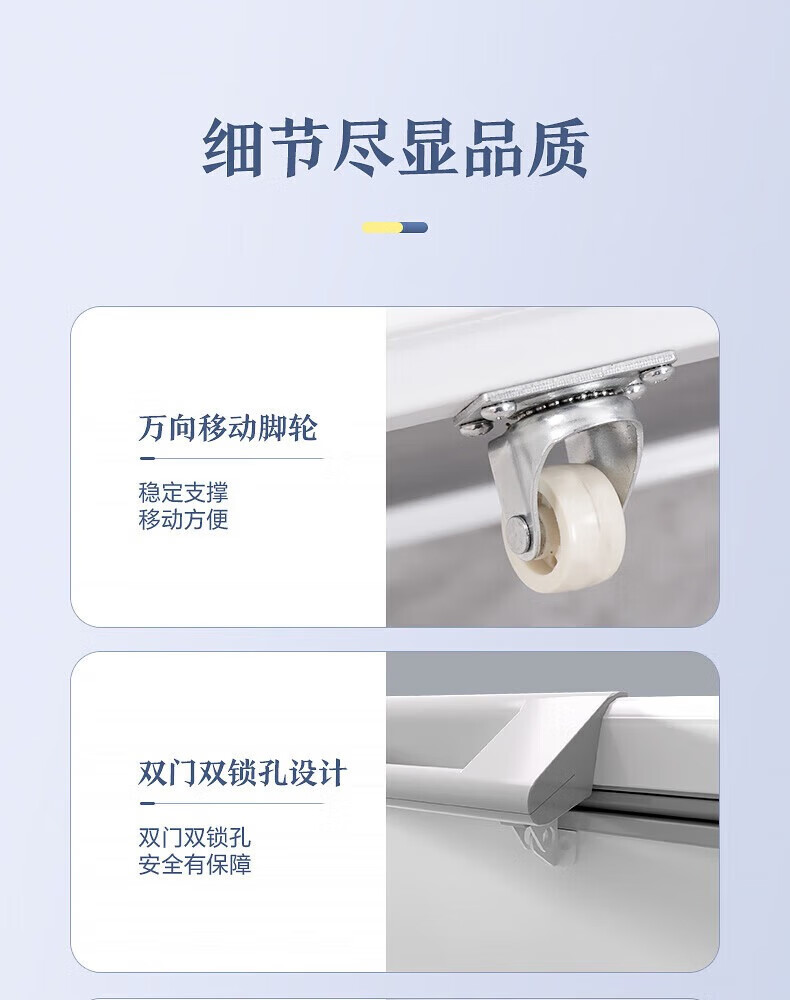 细节尽显品质

万向移动脚轮

稳定支撑
移动方便

双门双锁孔设计

双门双锁孔
安全有保障