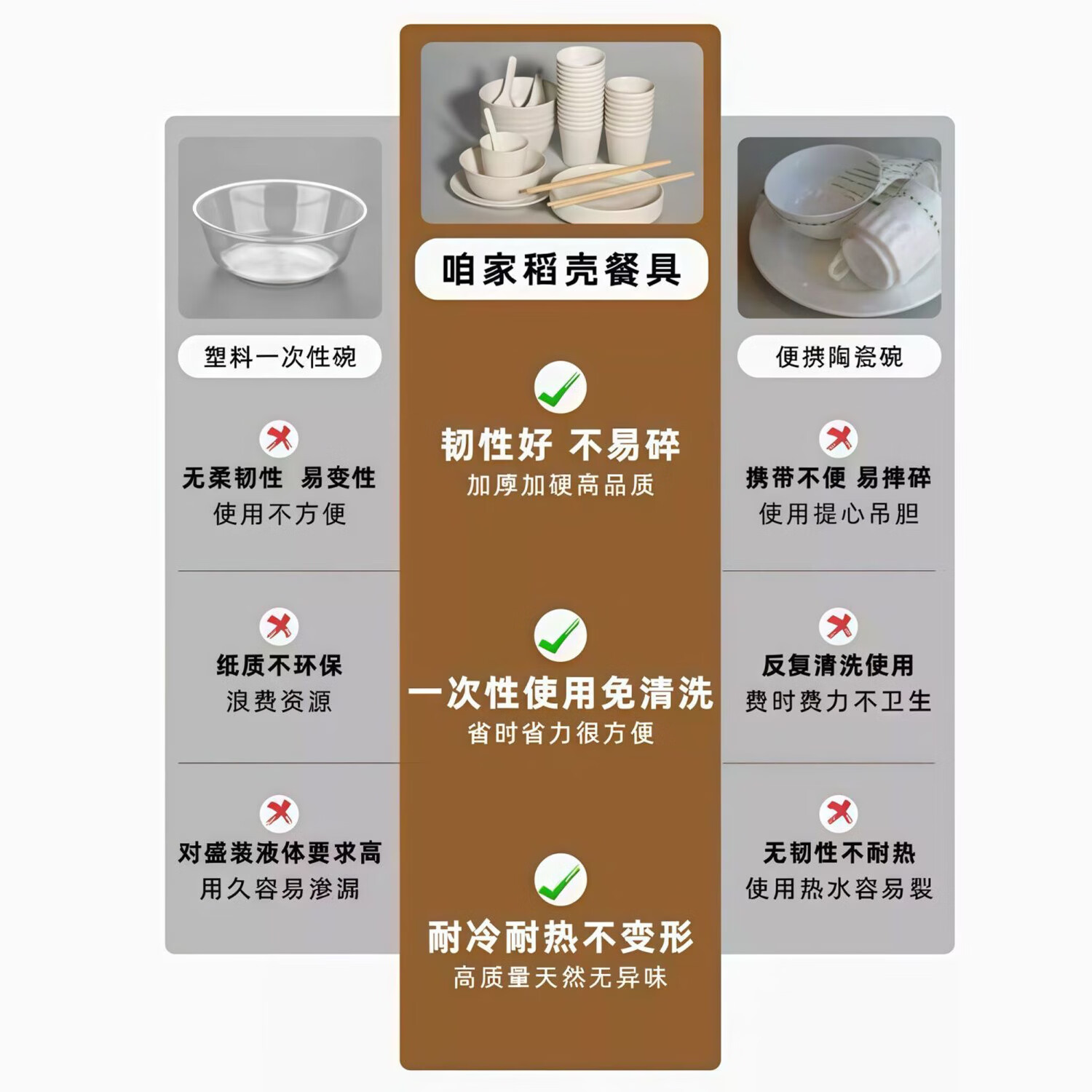 塑料一次性碗

无柔韧性 易变性
使用不方便

纸质不环保
浪费资源

对盛装液体要求高
用久容易渗漏

咱家稻壳餐具

韧性好 不易碎
加厚加硬高品质

一次性使用免清洗
省时省力很方便

耐冷耐热不变形
高质量天然无异味

便携陶瓷碗

携带不便 易摔碎
使用提心吊胆

反复清洗使用
费时费力不卫生

无韧性不耐热
使用热水容易裂