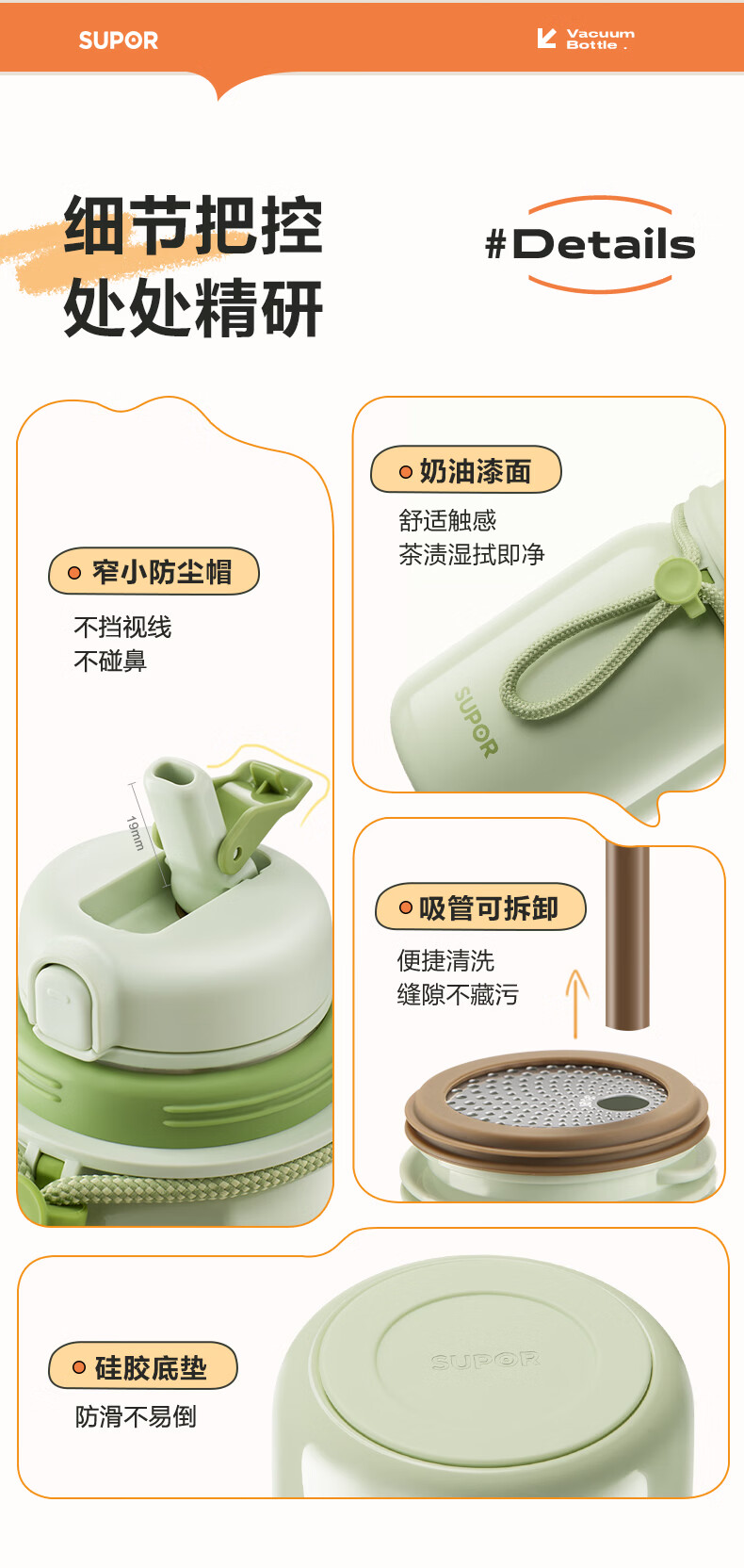 SUPOR

Vacuum Bottle .

细节把控
处处精研

#Details

窄小防尘帽

不挡视线
不碰鼻

19mm

奶油漆面

舒适触感
茶渍湿拭即净

SUPOR

吸管可拆卸

便捷清洗
缝隙不藏污

硅胶底垫

防滑不易倒

SUPOR