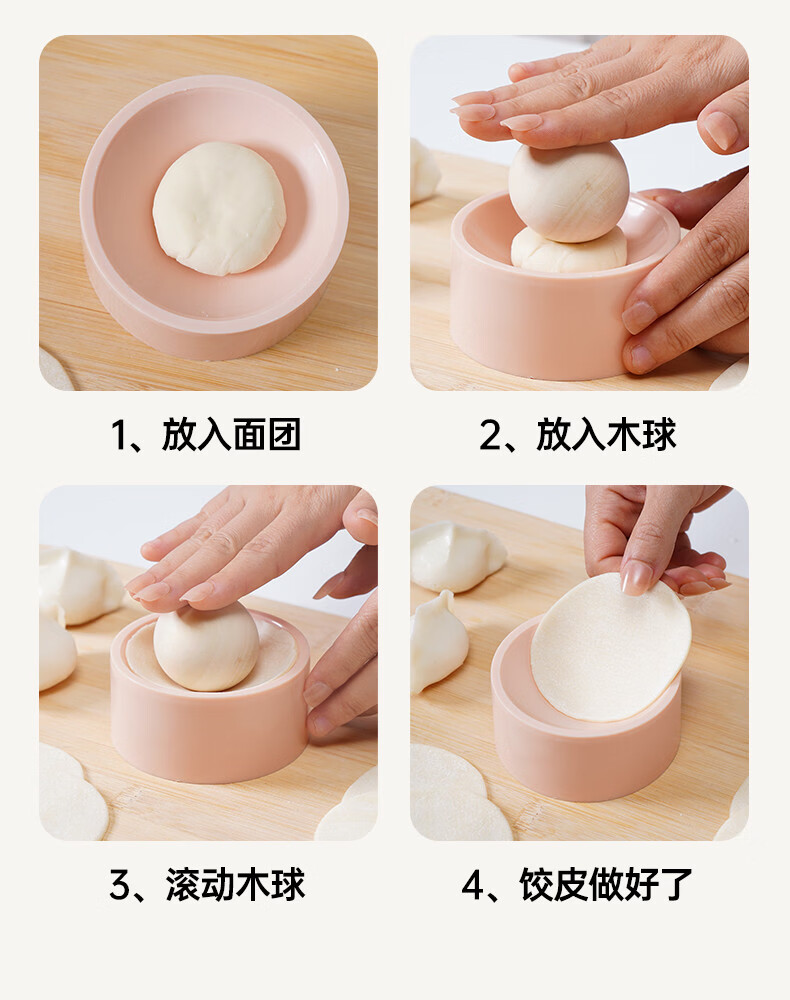 1、放入面团

2、放入木球

3、滚动木球

4、饺皮做好了