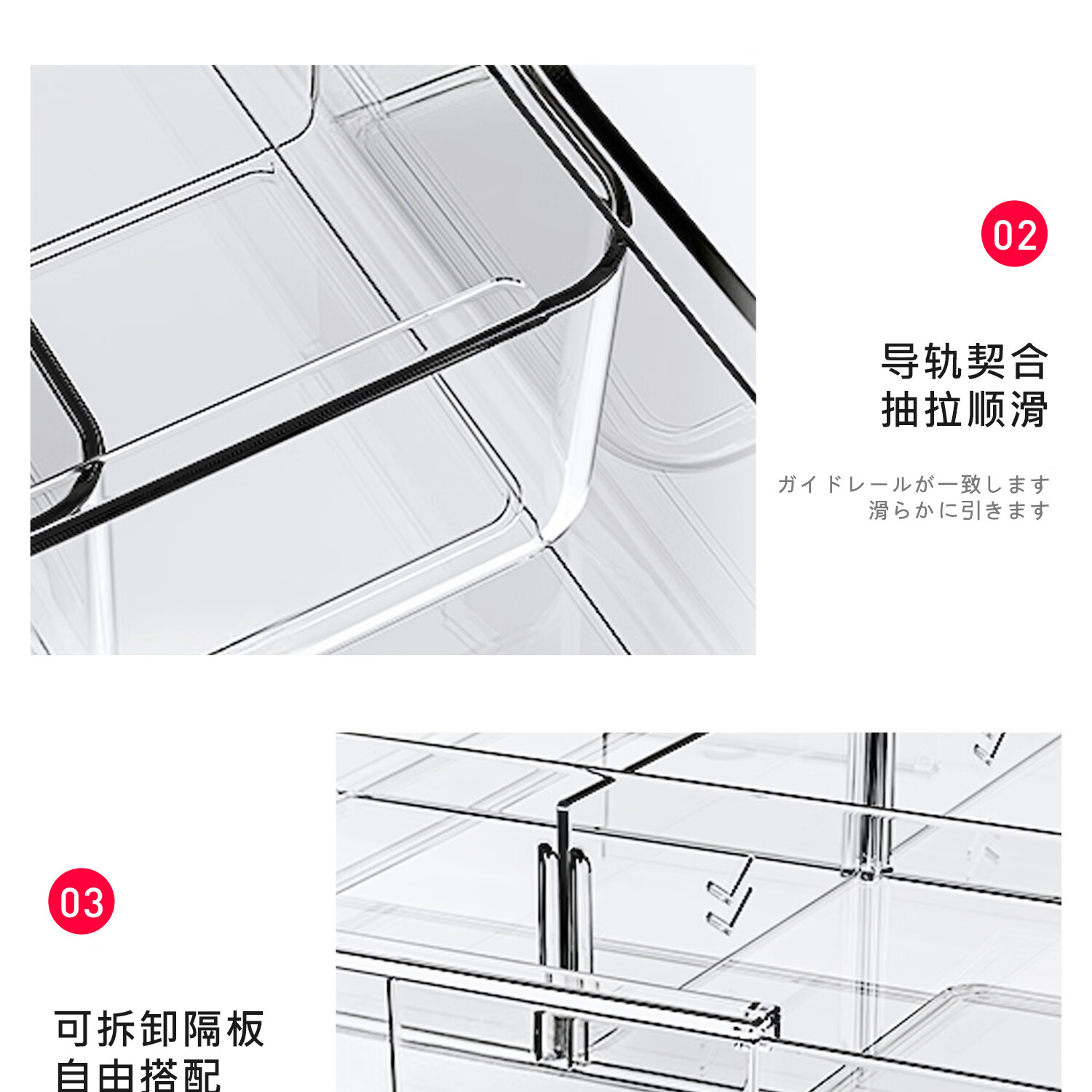 02

导轨契合
抽拉顺滑

ガイドレールが一致します
滑らかに引きます

03

可拆卸隔板
自由搭配