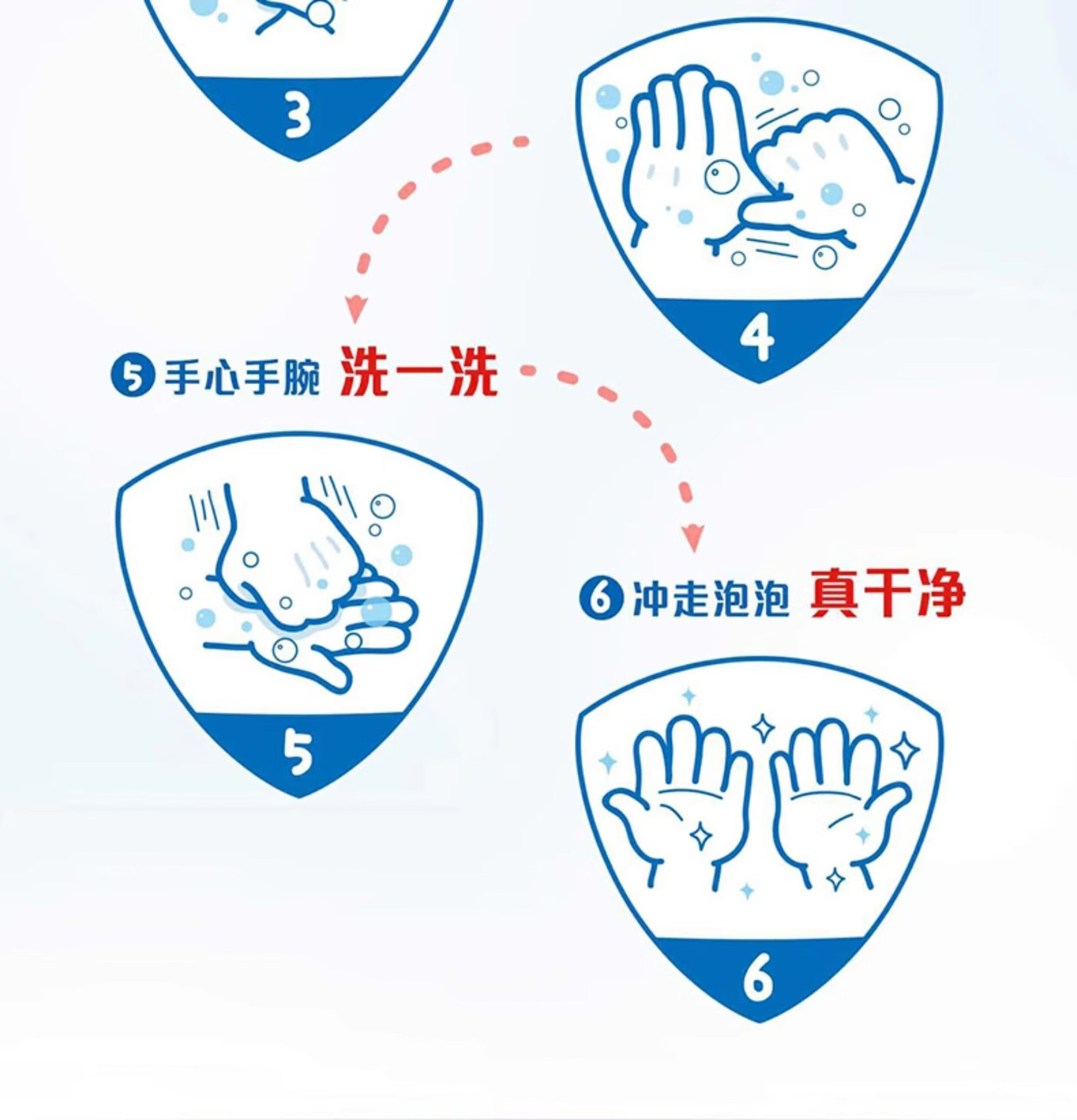 3

4

5 手心手腕 洗一洗

5

6 冲走泡泡 真干净

6