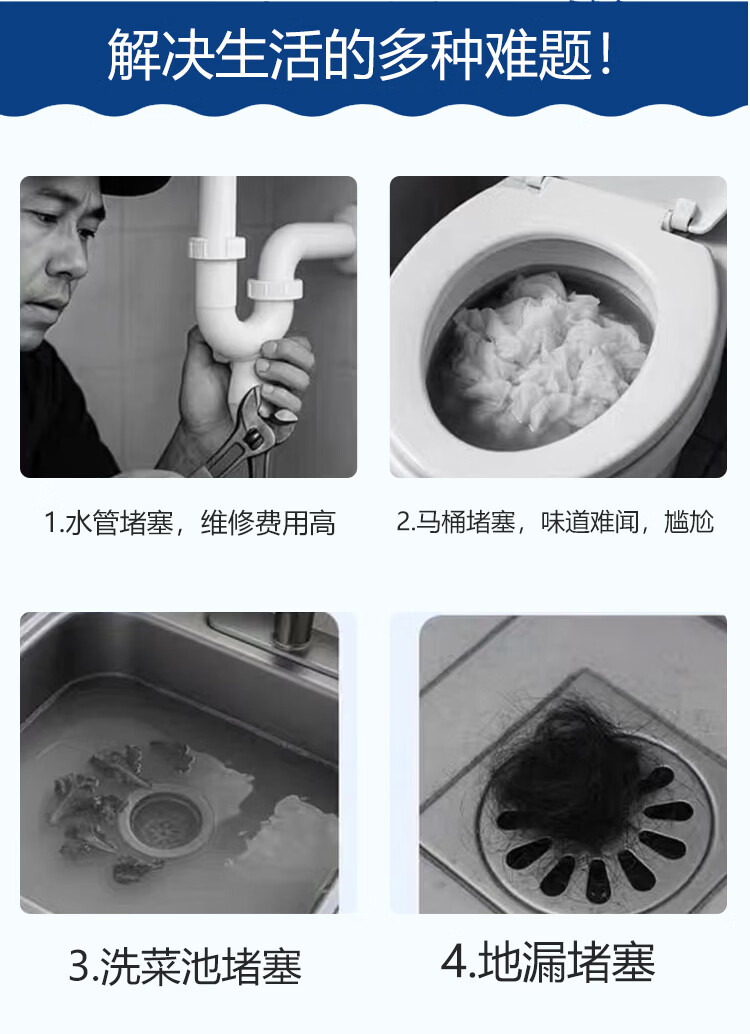 解决生活的多种难题！

1.水管堵塞，维修费用高

2.马桶堵塞，味道难闻，尴尬

3.洗菜池堵塞

4.地漏堵塞