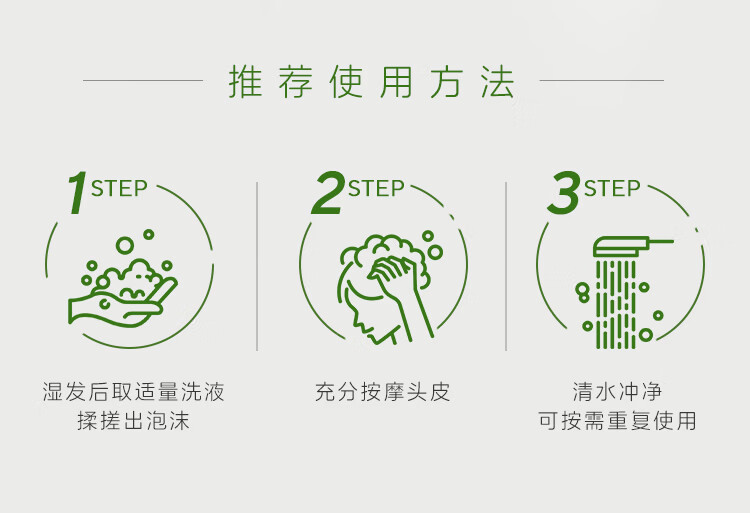 推荐使用方法

1 STEP

湿发后取适量洗液
揉搓出泡沫

2 STEP

充分按摩头皮

3 STEP

清水冲净
可按需重复使用