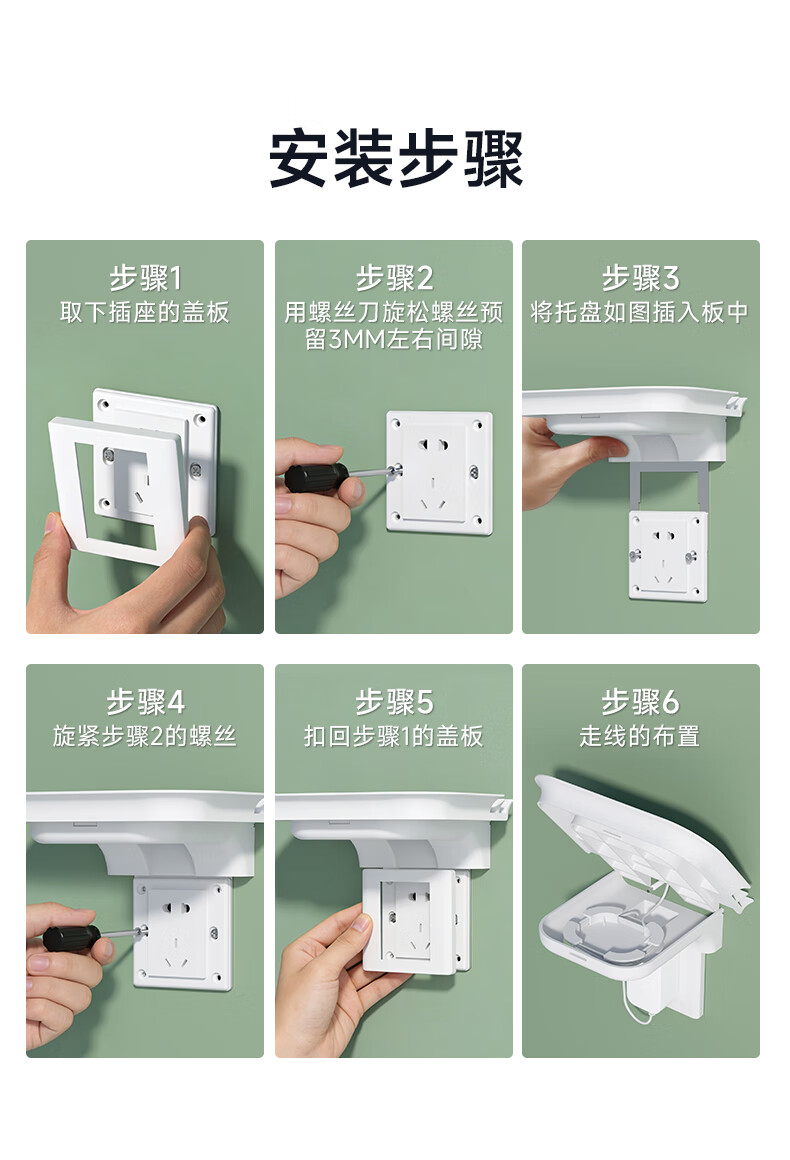 安装步骤

步骤1
取下插座的盖板

步骤2
用螺丝刀旋松螺丝预留3MM左右间隙

步骤3
将托盘如图插入板中

步骤4
旋紧步骤2的螺丝

步骤5
扣回步骤1的盖板

步骤6
走线的布置