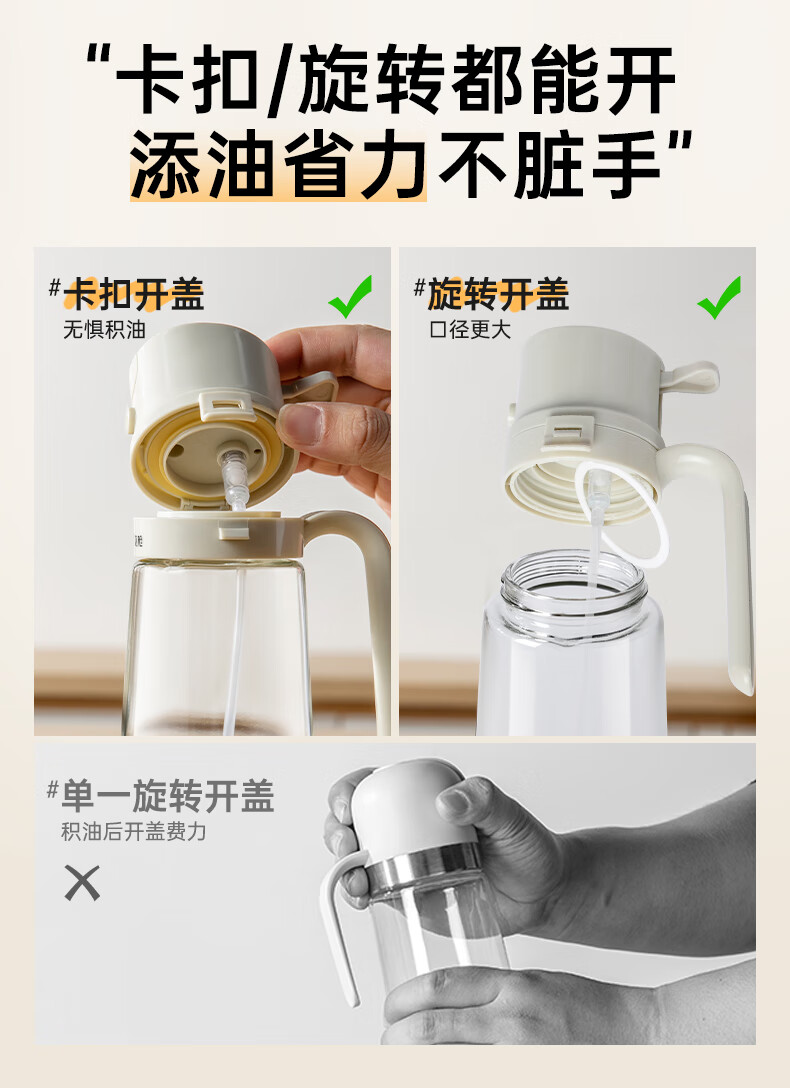 “卡扣/旋转都能开
添油省力不脏手”

#卡扣开盖
无惧积油

#旋转开盖
口径更大

#单一旋转开盖
积油后开盖费力