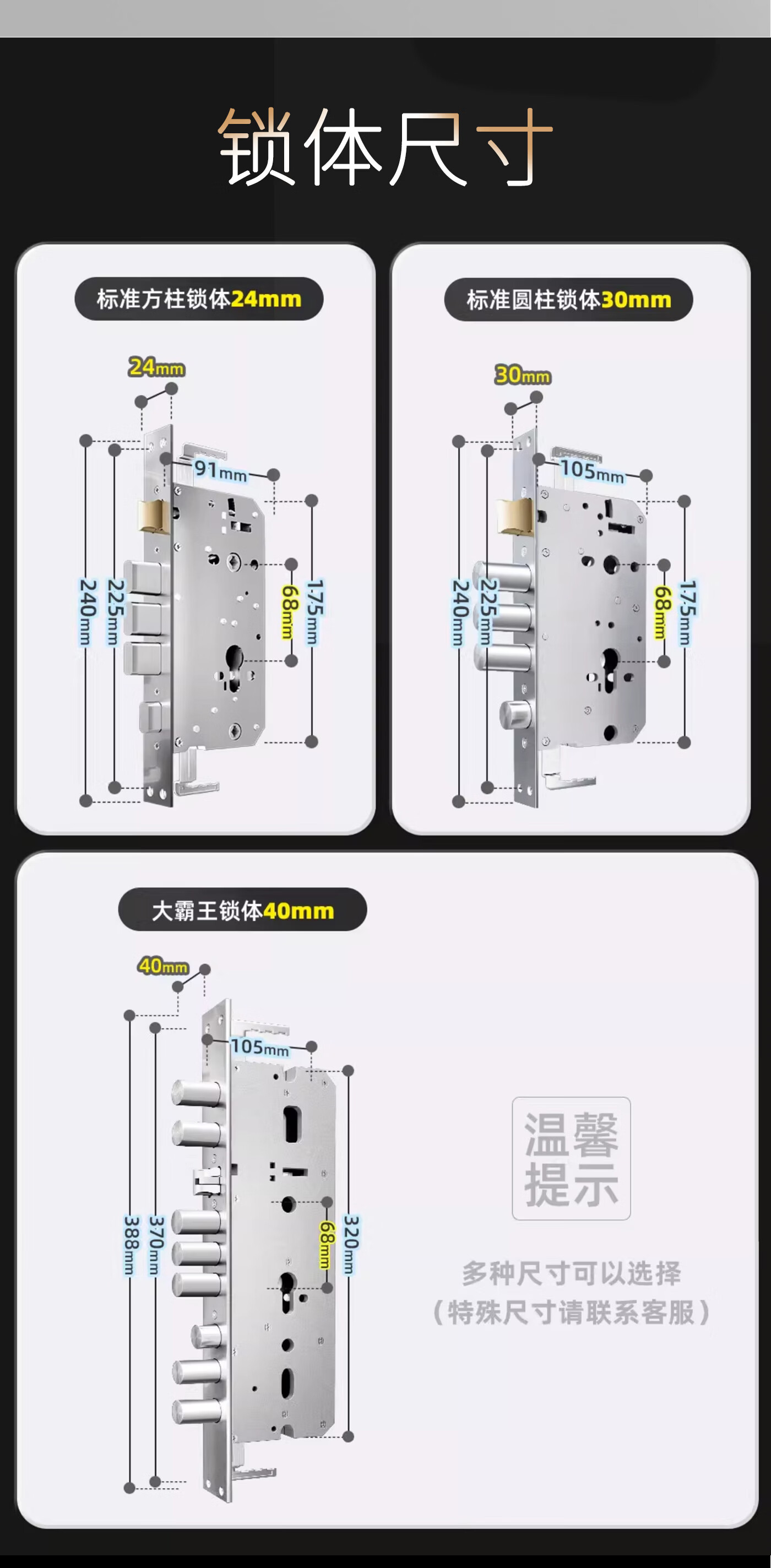 锁体尺寸

标准方柱锁体24mm

24mm
91mm
240mm
225mm
68mm
175mm

标准圆柱锁体30mm

30mm
105mm
240mm
225mm
68mm
175mm

大霸王锁体40mm

40mm
105mm
388mm
370mm
68mm
320mm

温馨提示

多种尺寸可以选择
（特殊尺寸请联系客服）