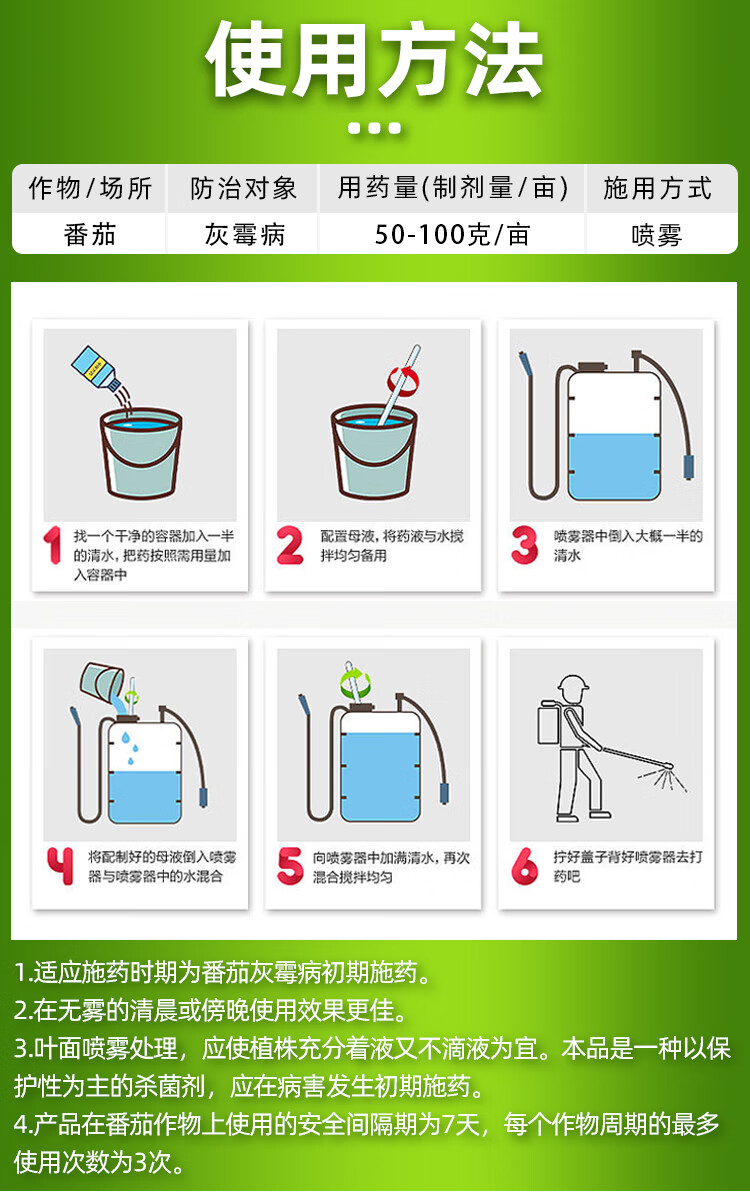 使用方法

| 作物/场所 | 防治对象 | 用药量(制剂量/亩) | 施用方式 |
|---|---|---|---|
| 番茄 | 灰霉病 | 50-100克/亩 | 喷雾 |

1 找一个干净的容器加入一半的清水，把药按照需用量加入容器中

2 配置母液，将药液与水搅拌均匀备用

3 喷雾器中倒入大概一半的清水

4 将配制好的母液倒入喷雾器与喷雾器中的水混合

5 向喷雾器中加满清水，再次混合搅拌均匀

6 拧好盖子背好喷雾器去打药吧

1.适应施药时期为番茄灰霉病初期施药。
2.在无雾的清晨或傍晚使用效果更佳。
3.叶面喷雾处理，应使植株充分着液又不滴液为宜。本品是一种以保护性为主的杀菌剂，应在病害发生初期施药。
4.产品在番茄作物上使用的安全间隔期为7天，每个作物周期的最多使用次数为3次。