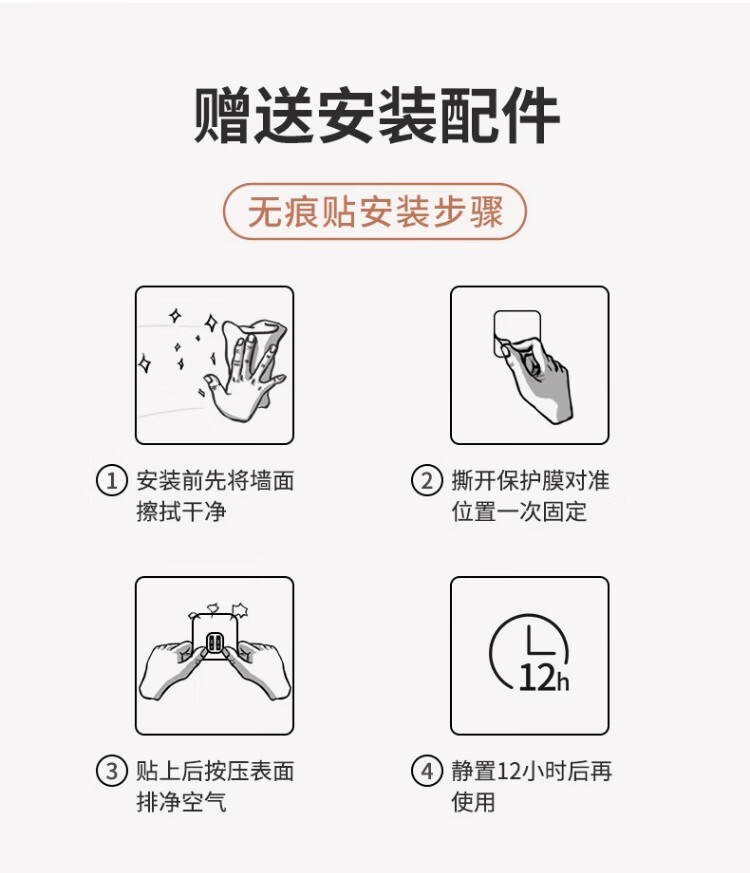 赠送安装配件

无痕贴安装步骤

① 安装前先将墙面擦拭干净

② 撕开保护膜对准位置一次固定

③ 贴上后按压表面排净空气

12h

④ 静置12小时后再使用